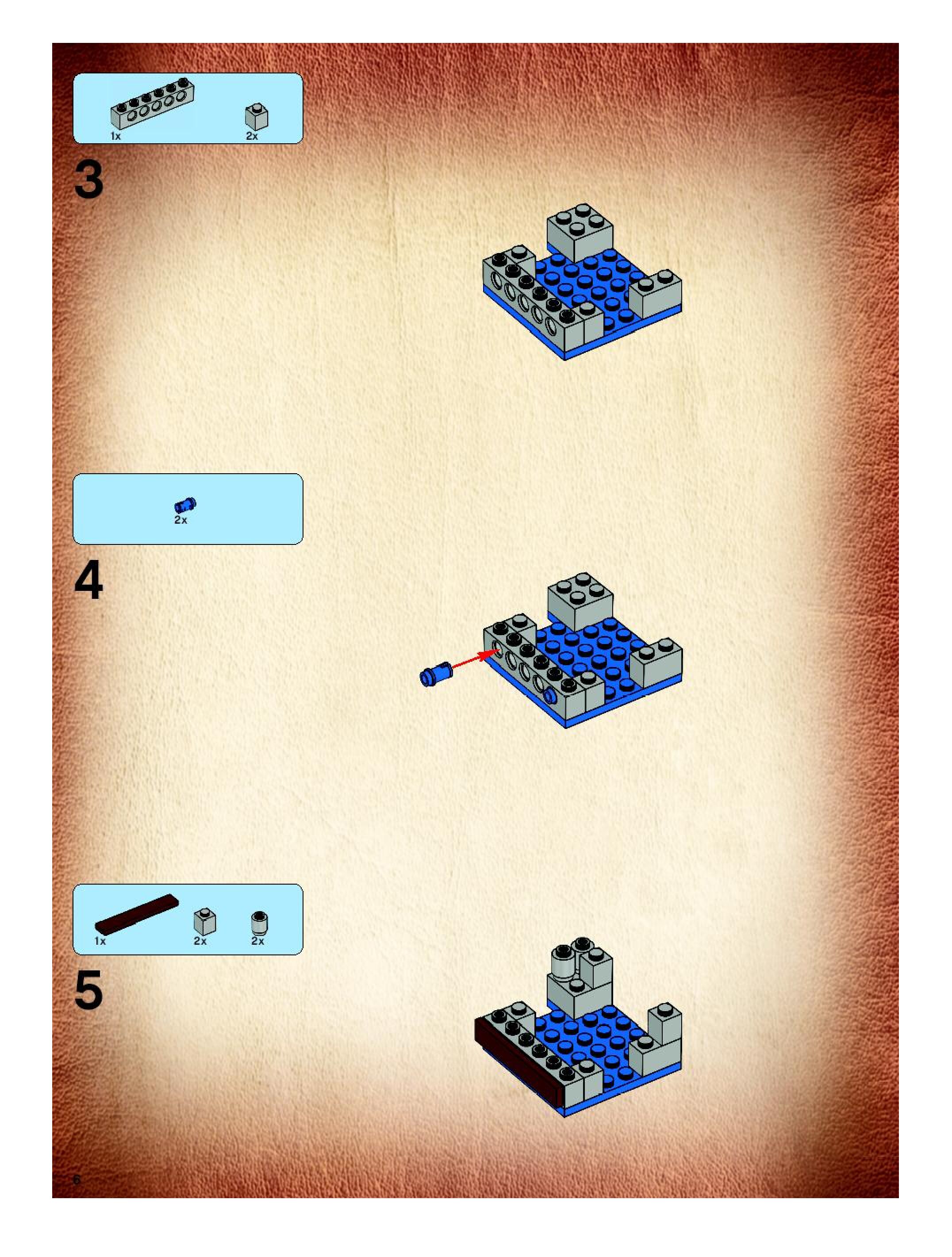 1x 2x

3

2x

4

1x 2x 2x

5

6