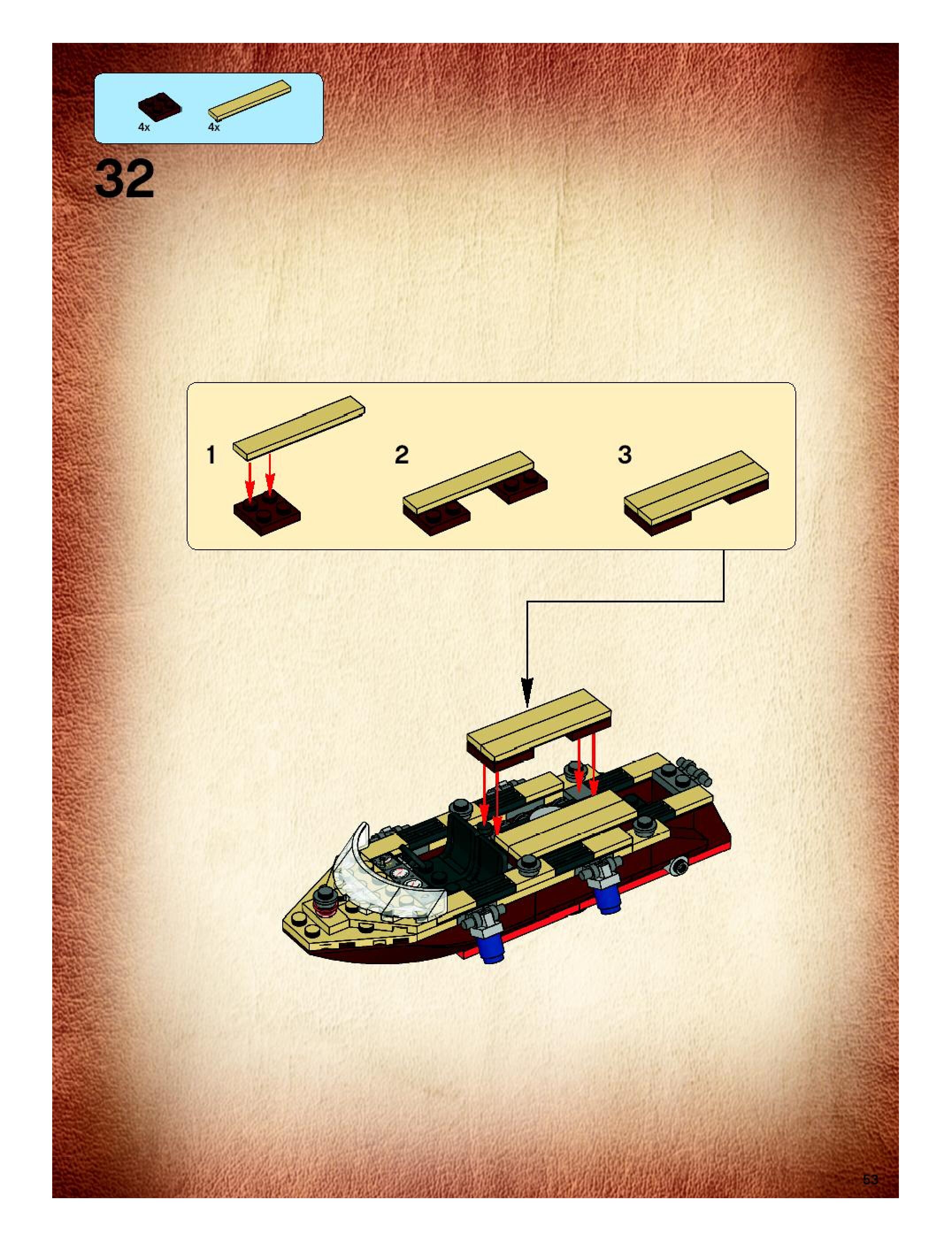 4x
4x

32

1
2
3

53