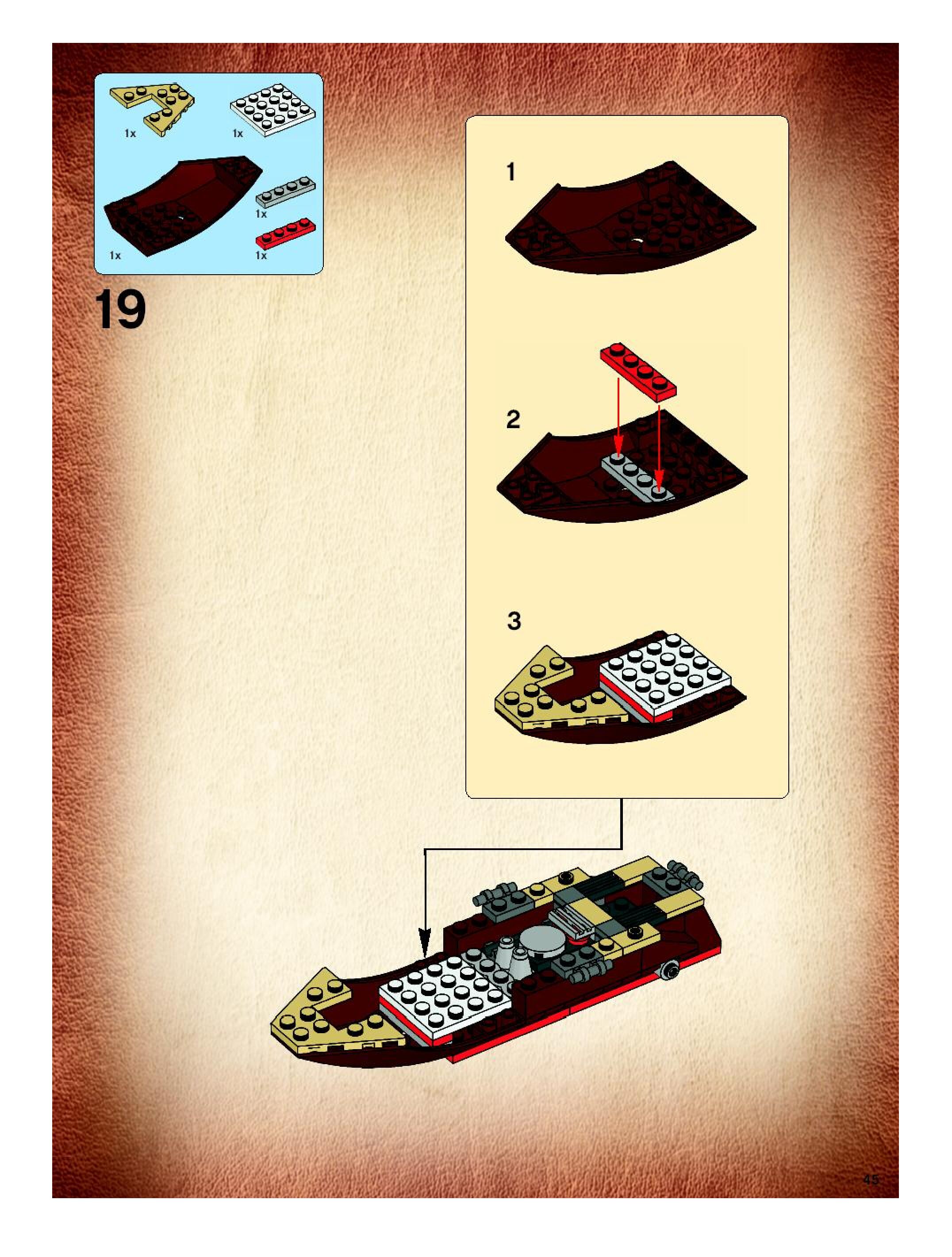 1x
1x
1x
1x
1x

19

1

2

3

45