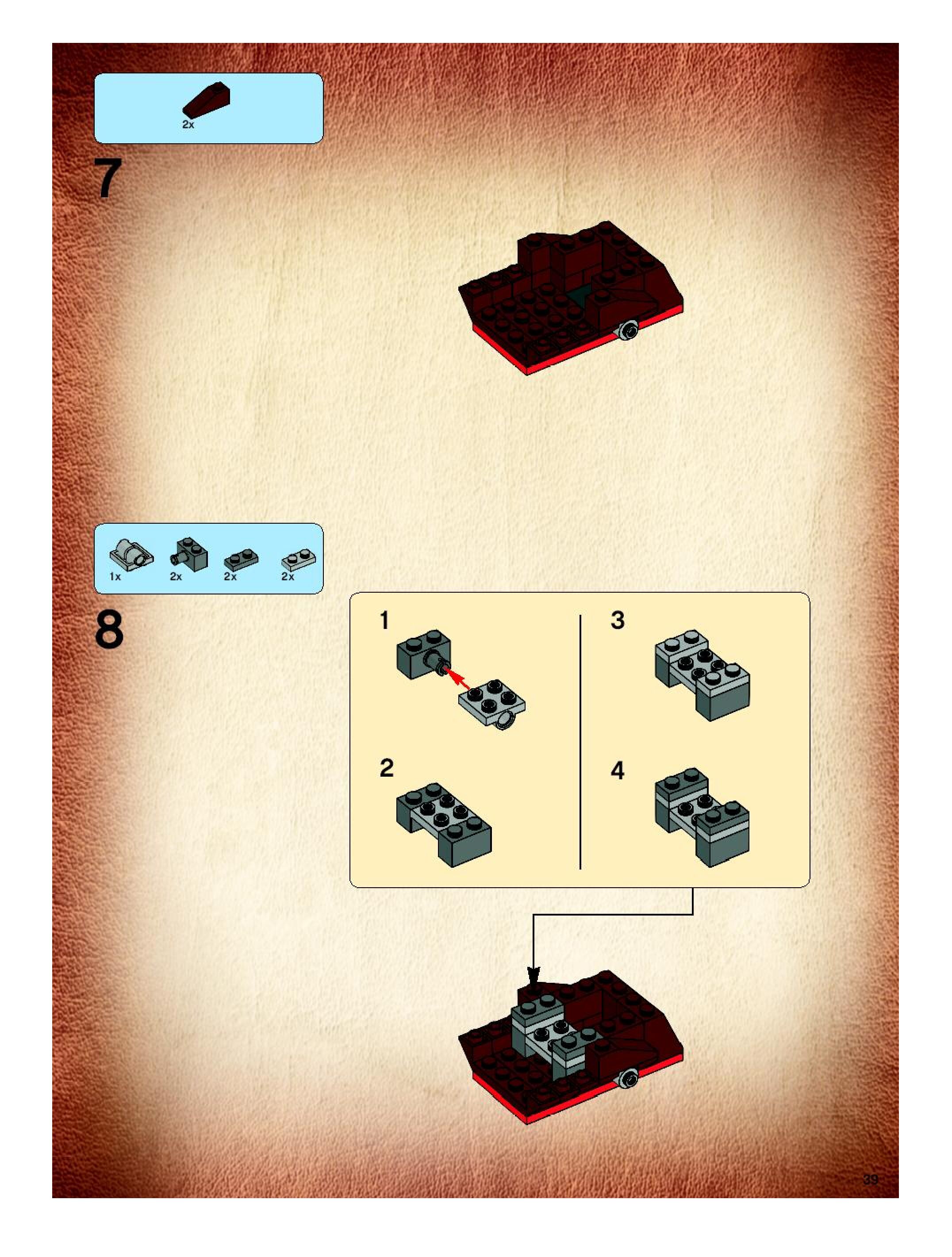 2x

7

1x 2x 2x 2x

8

1

2

3

4

39