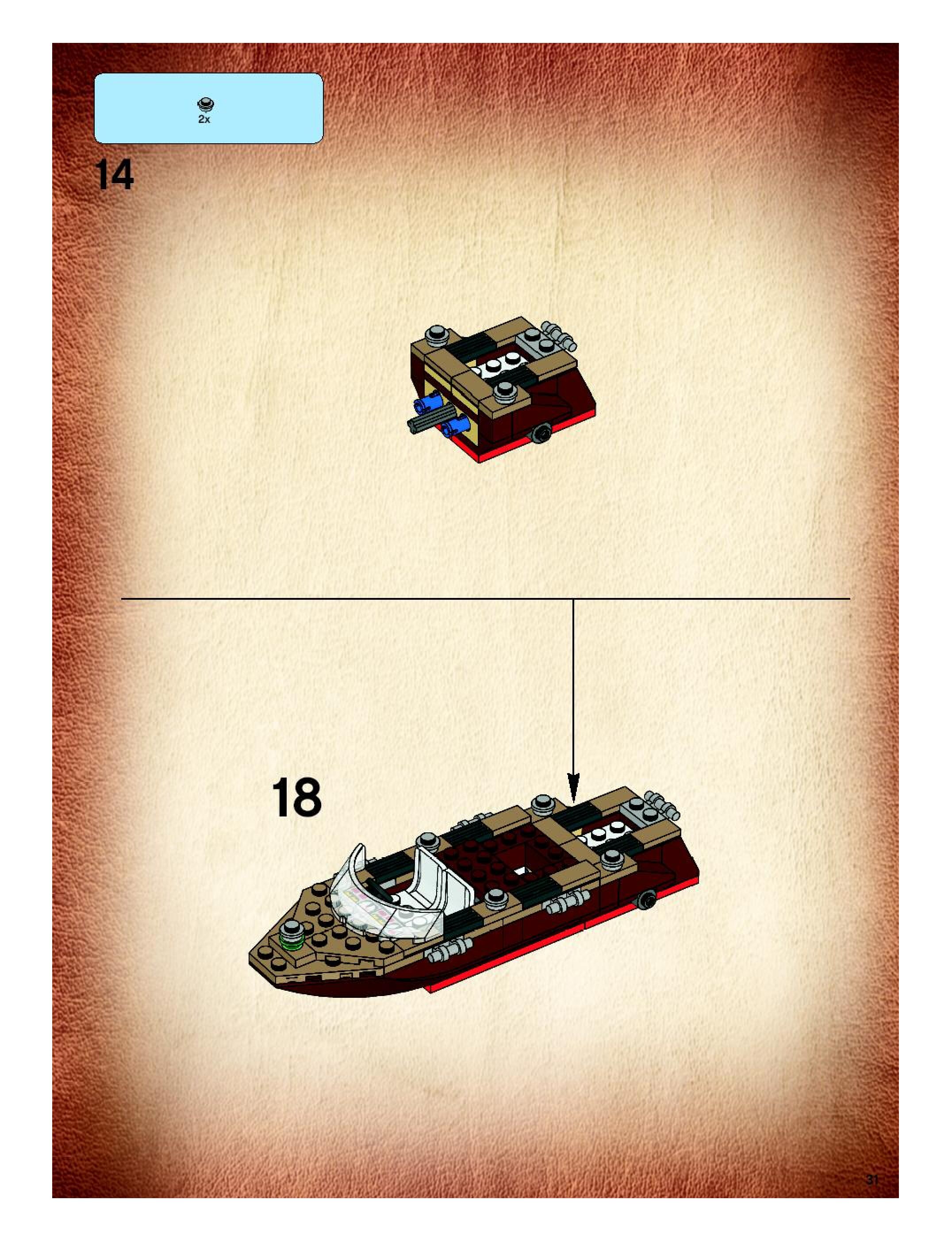 2x

14

18

31