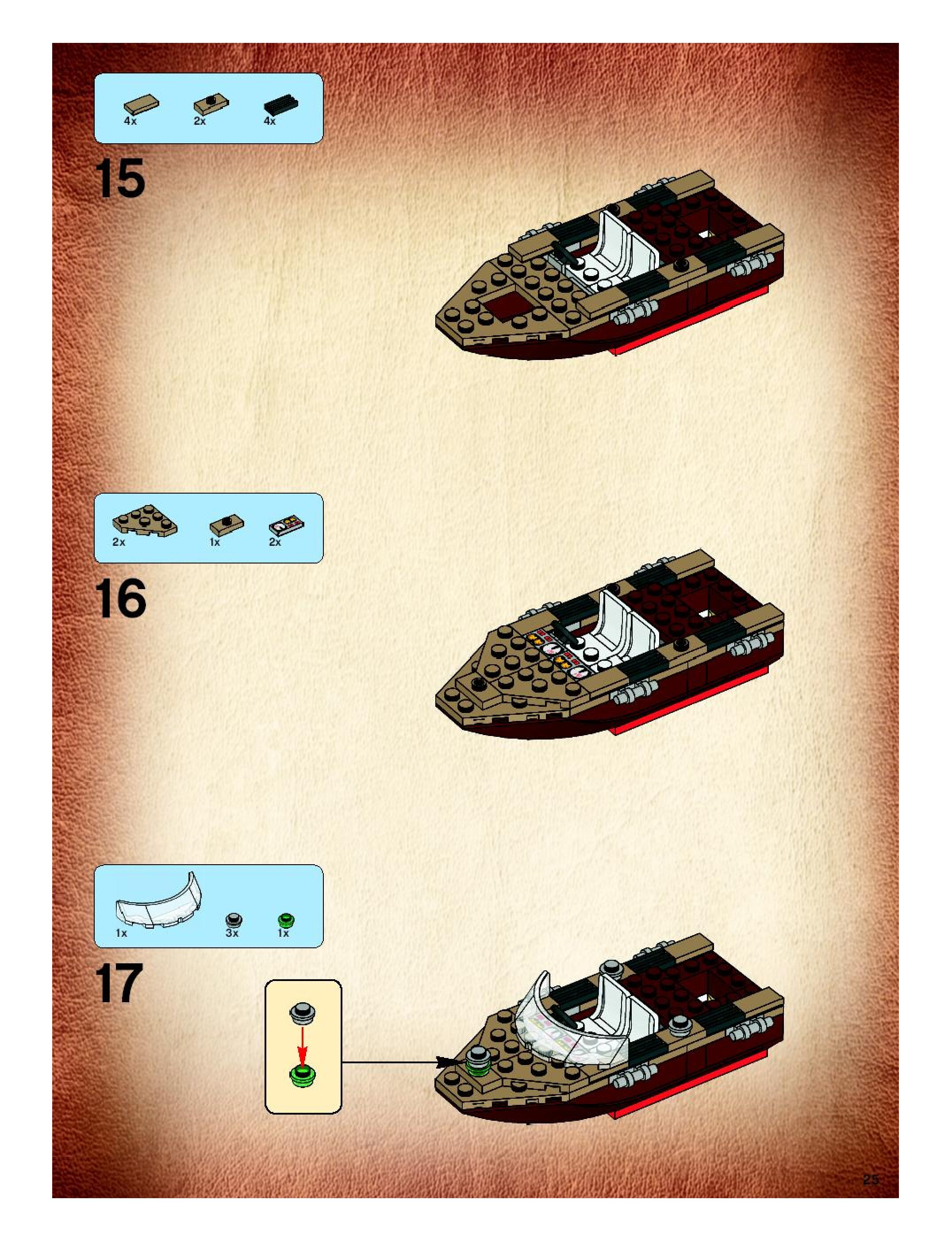 4x 2x 4x

15

2x 1x 2x

16

1x 3x 1x

17

25