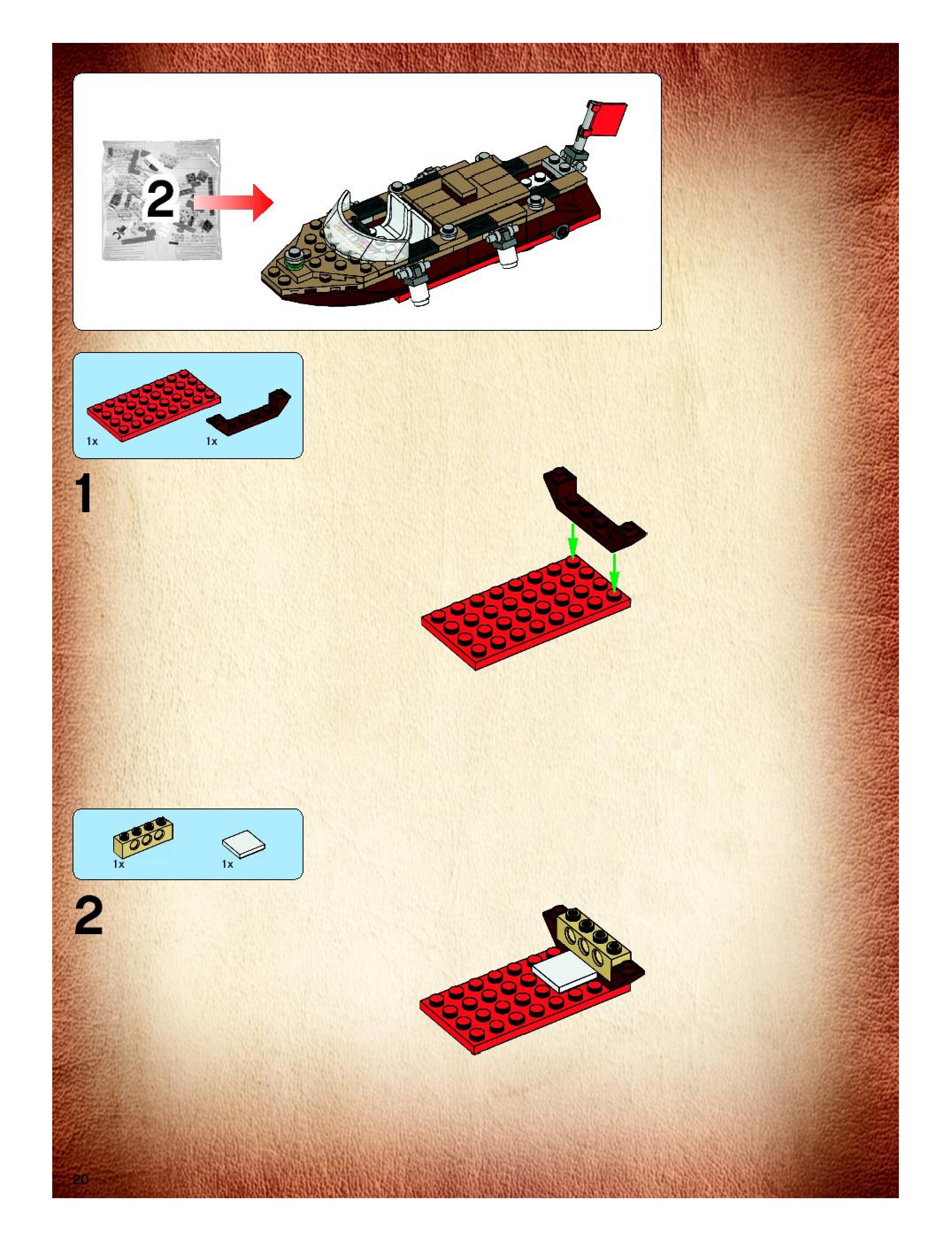 2

1x

1x

1

1x

1x

2

20