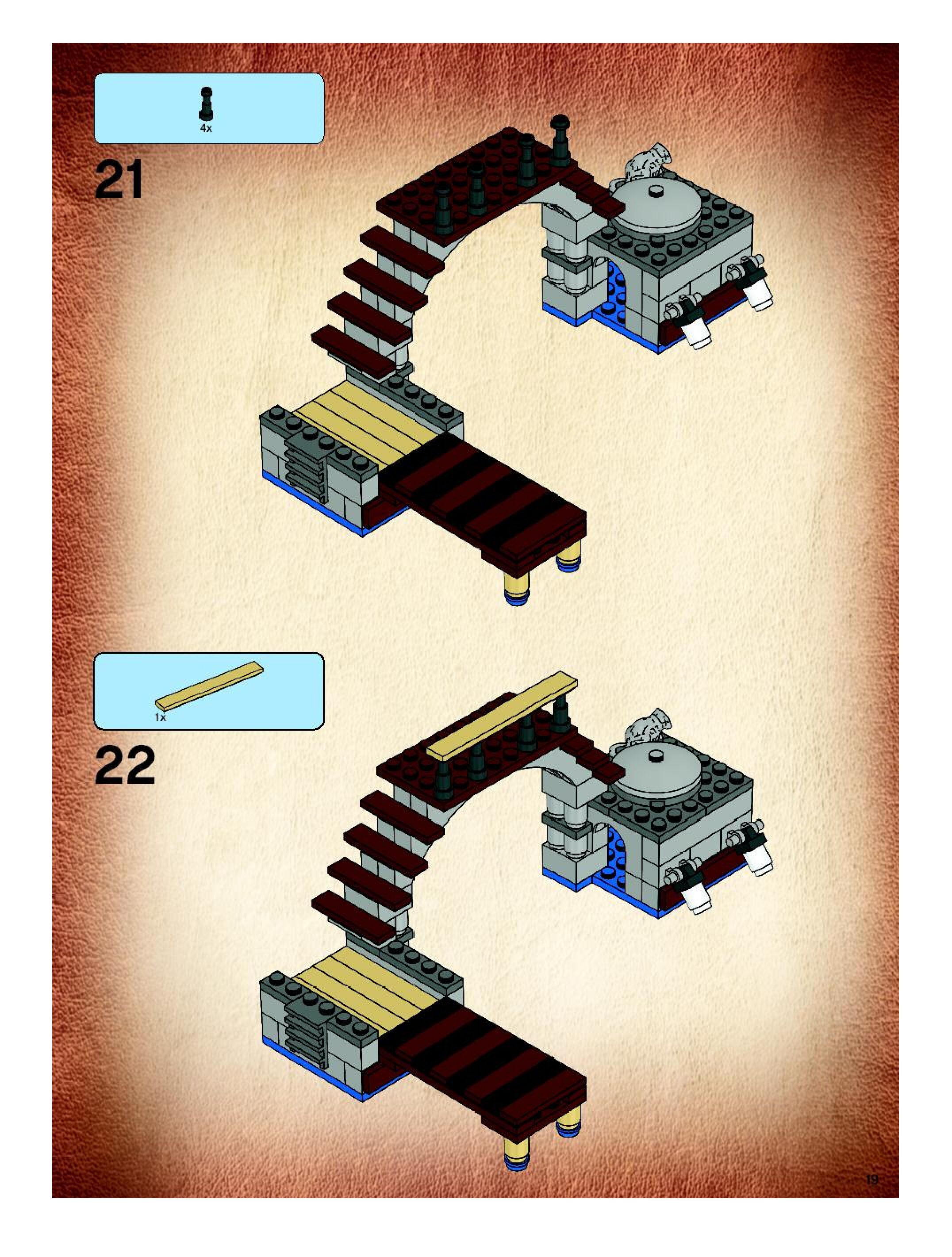 4x

21

1x

22

19