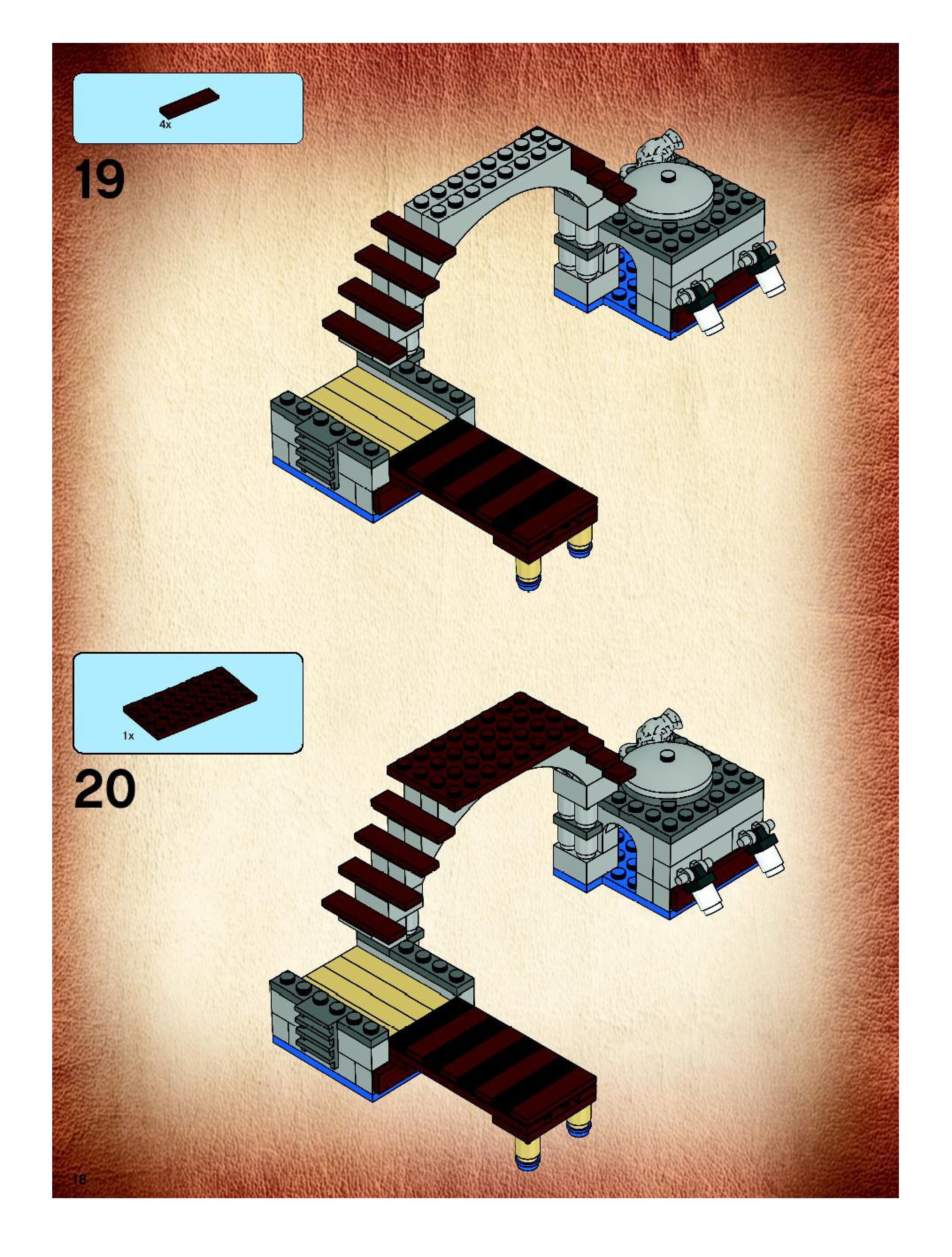 4x

19

1x

20

18