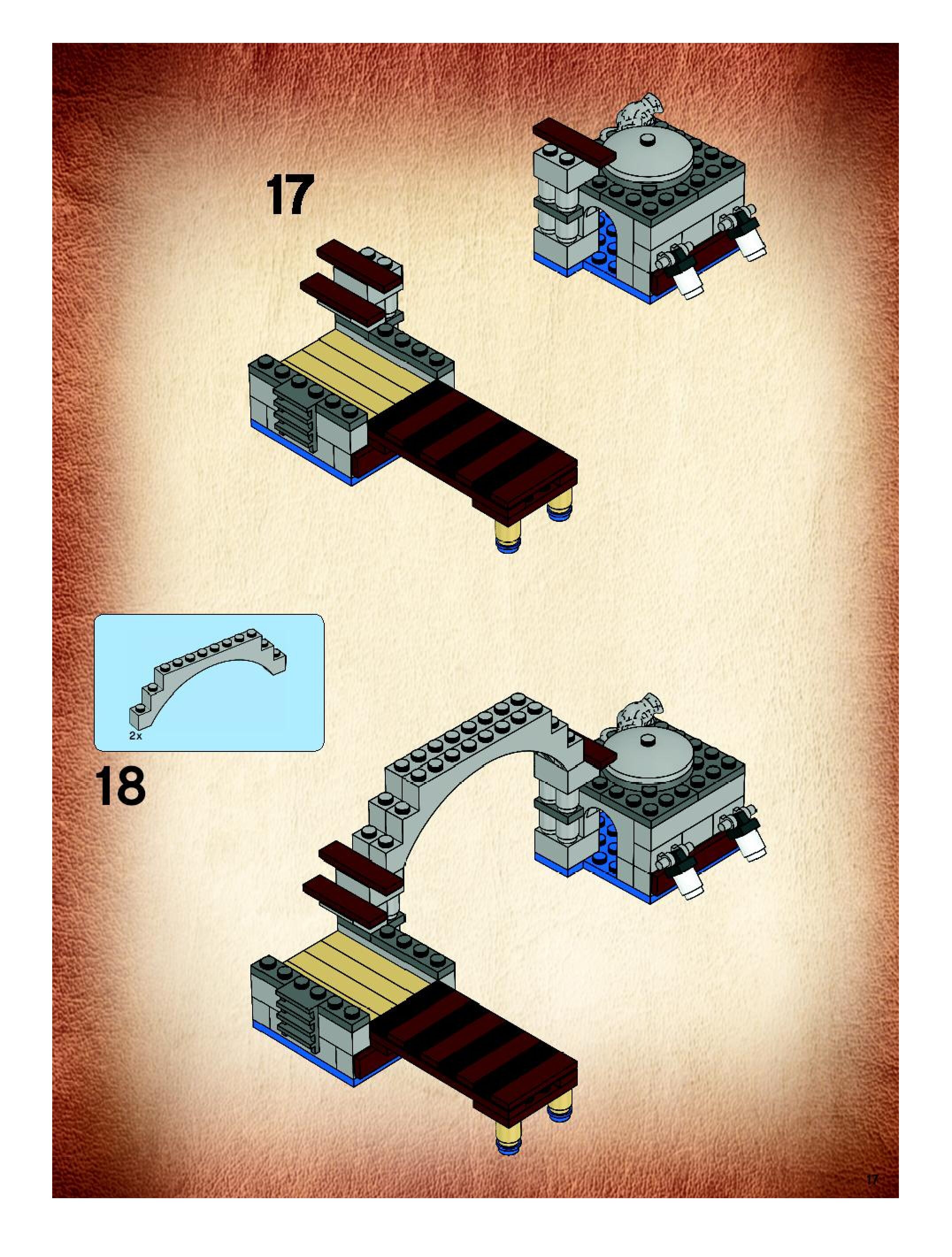 17

2x

18

17