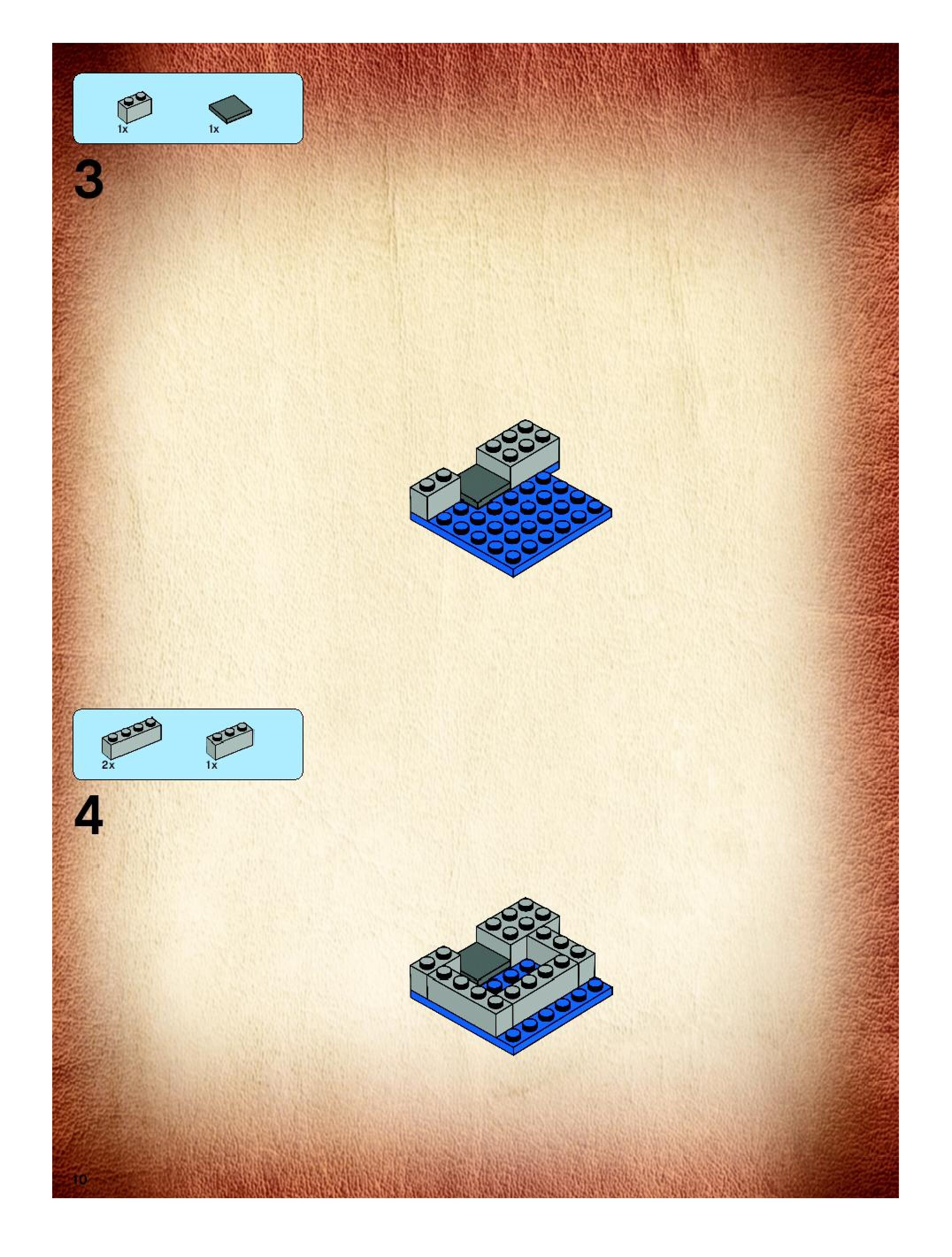 1x 1x

3

2x 1x

4

10