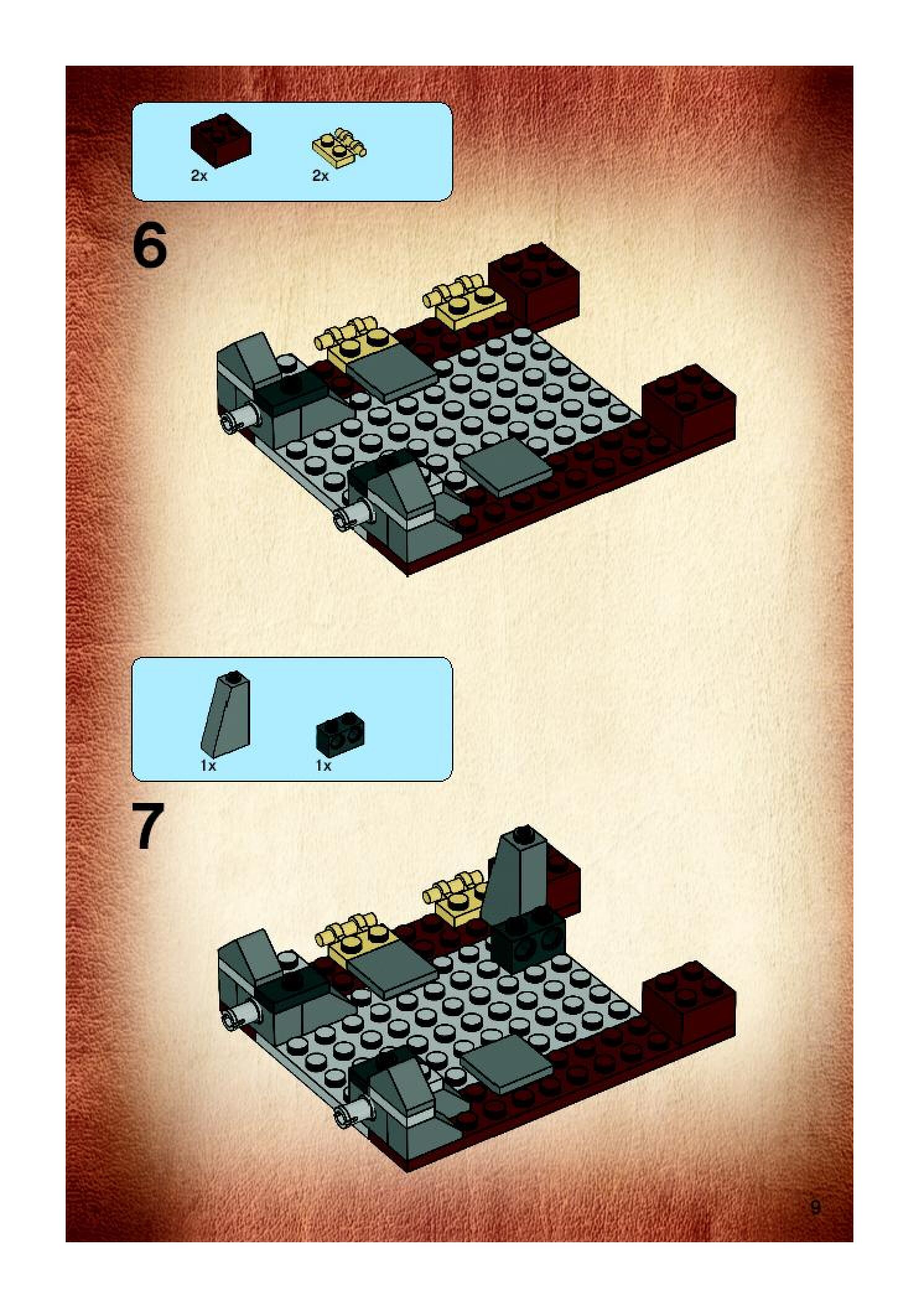 2x
2x

6

1x
1x

7

9