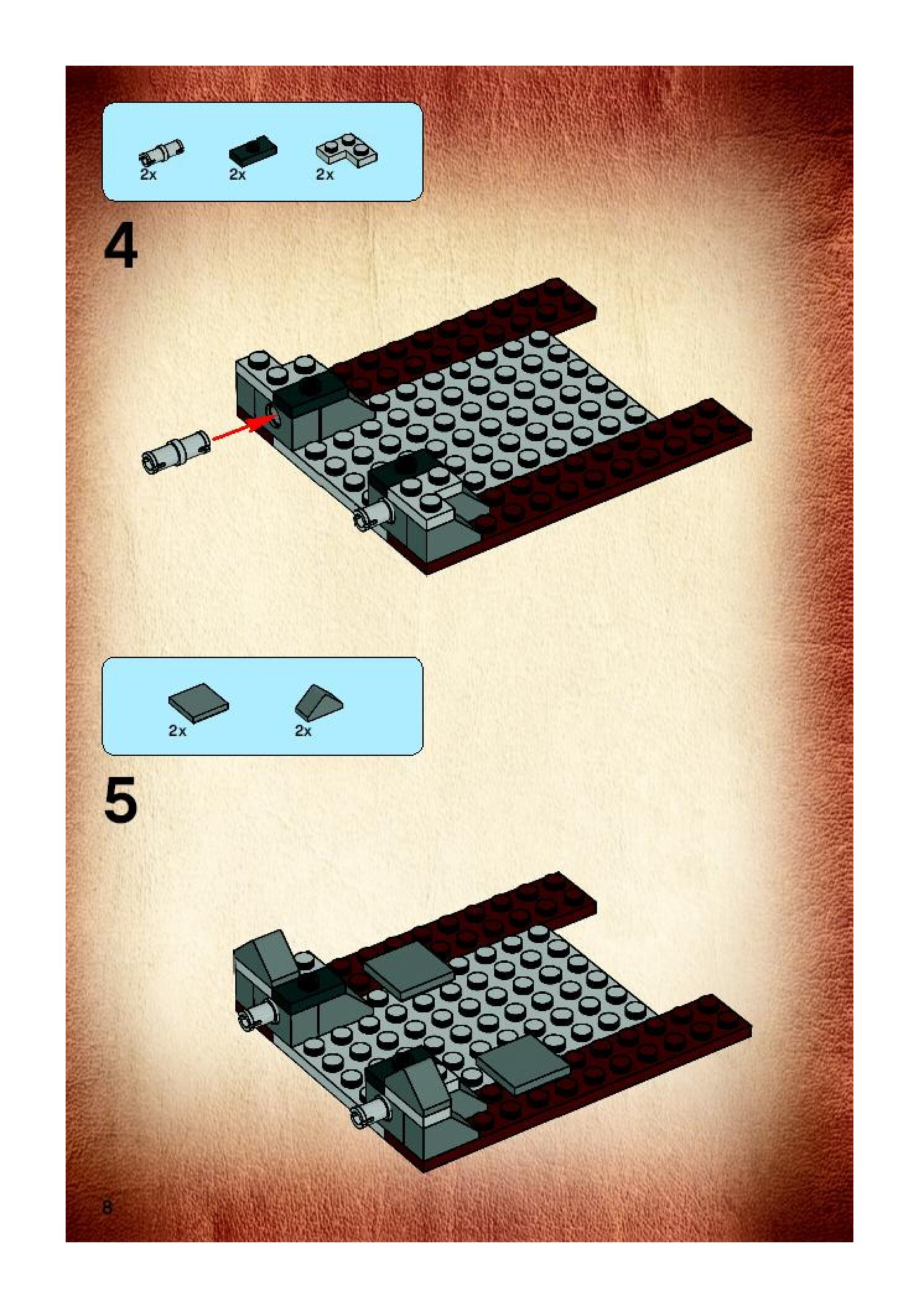 2x
2x
2x

4

2x
2x

5

8