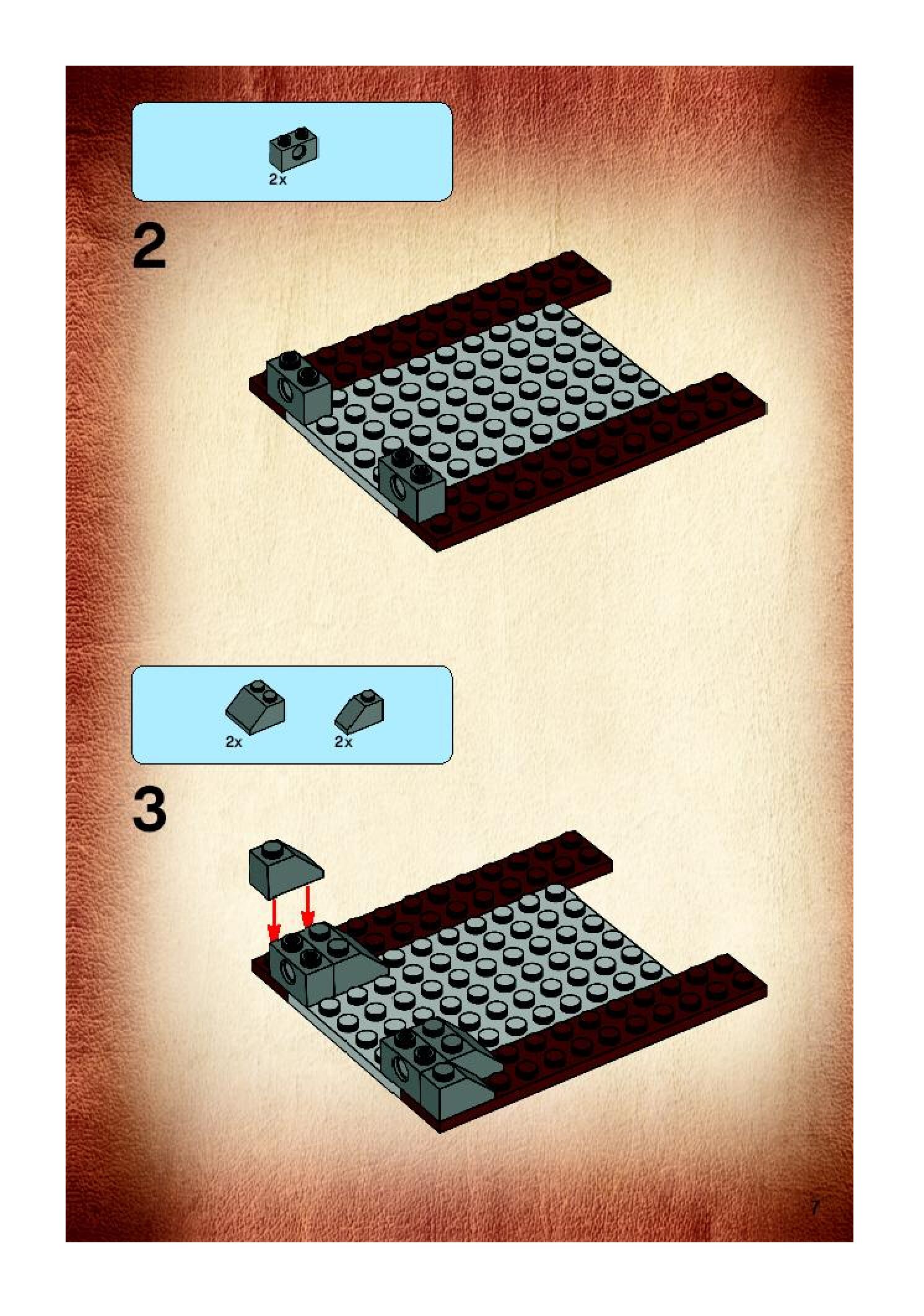 2x

2

2x

2x

3

7