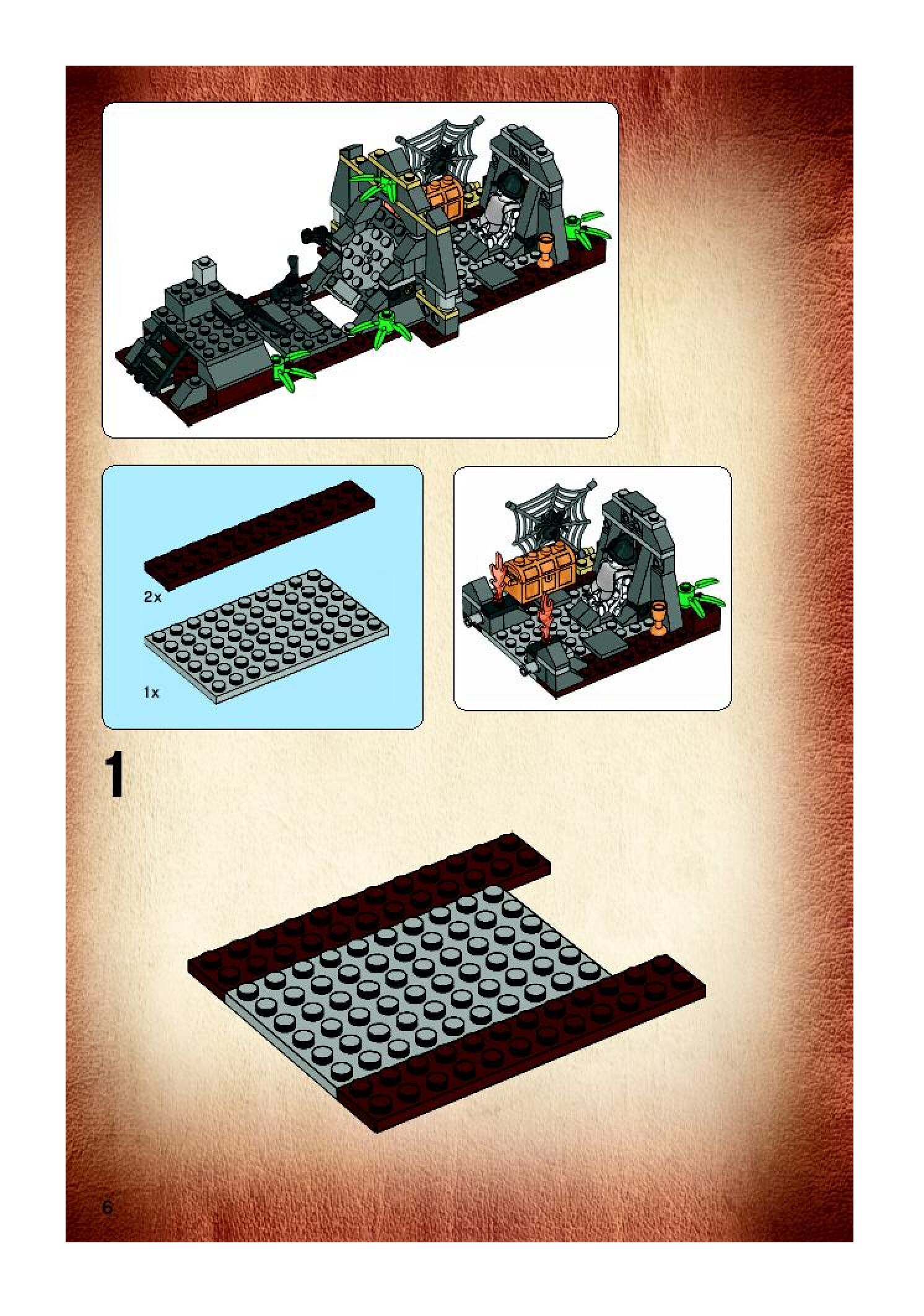 2x

1x

1

6