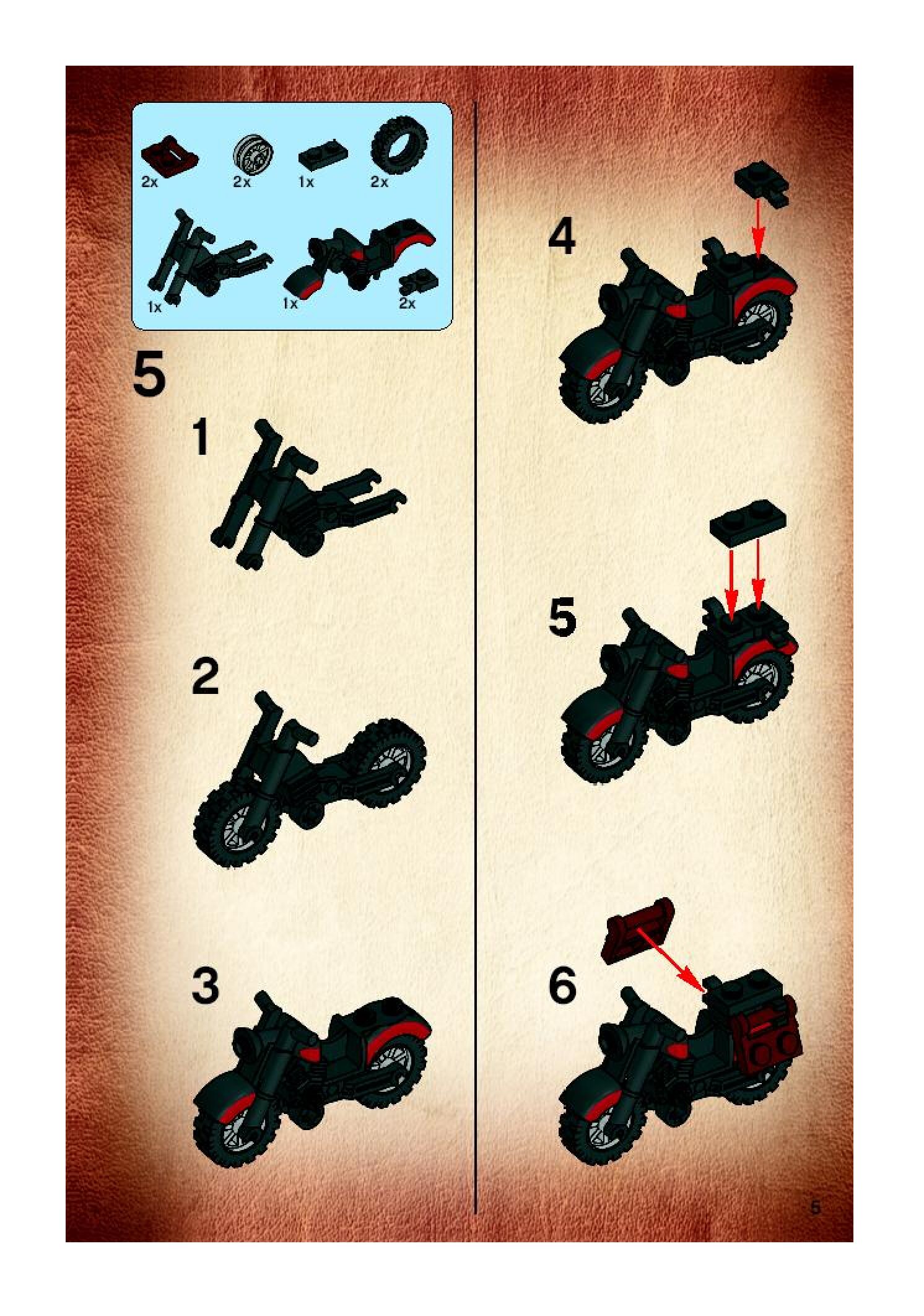 2x 2x 1x 2x

1x 1x 2x

5

1

2

3

4

5

6

5