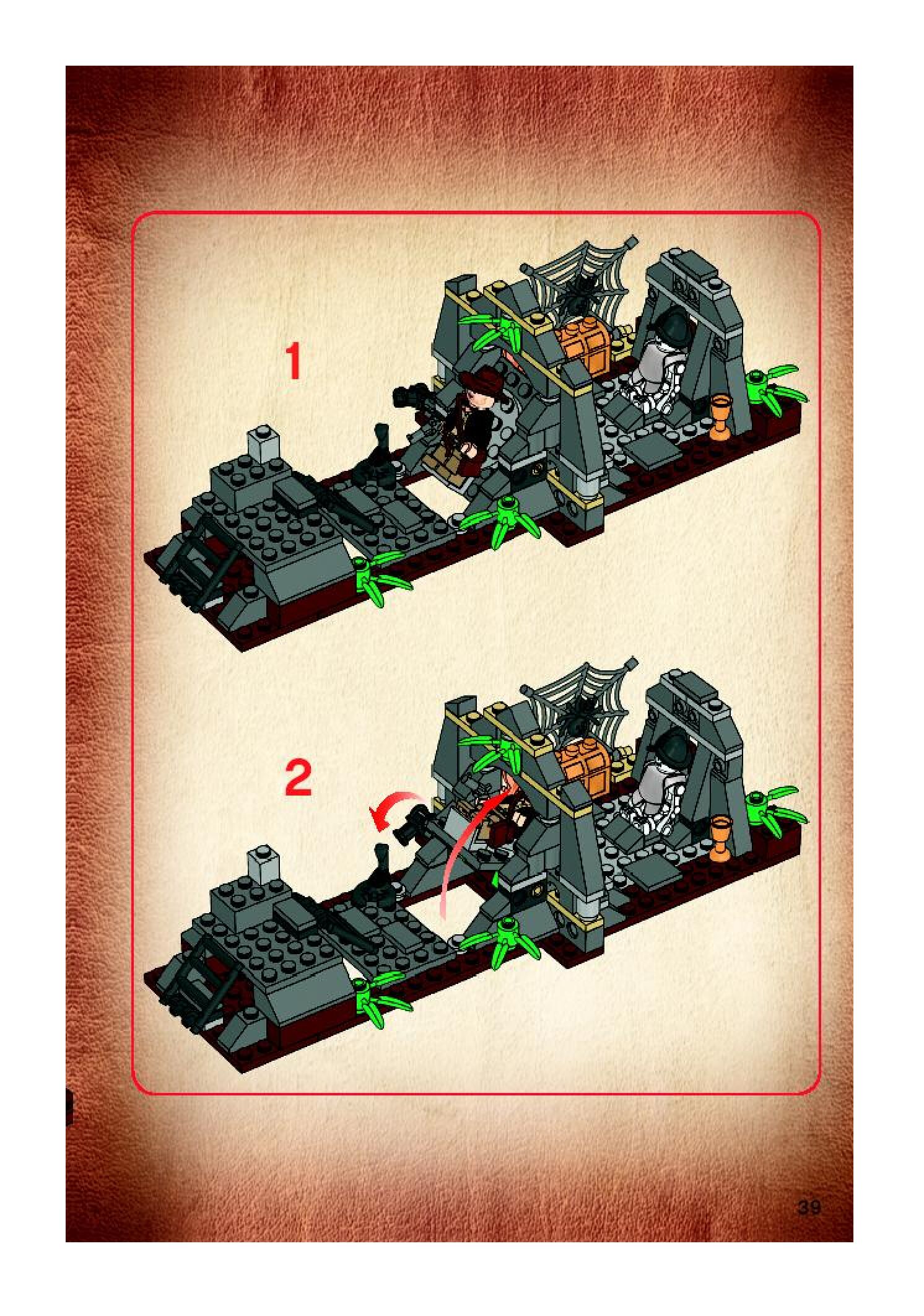 1

2

39