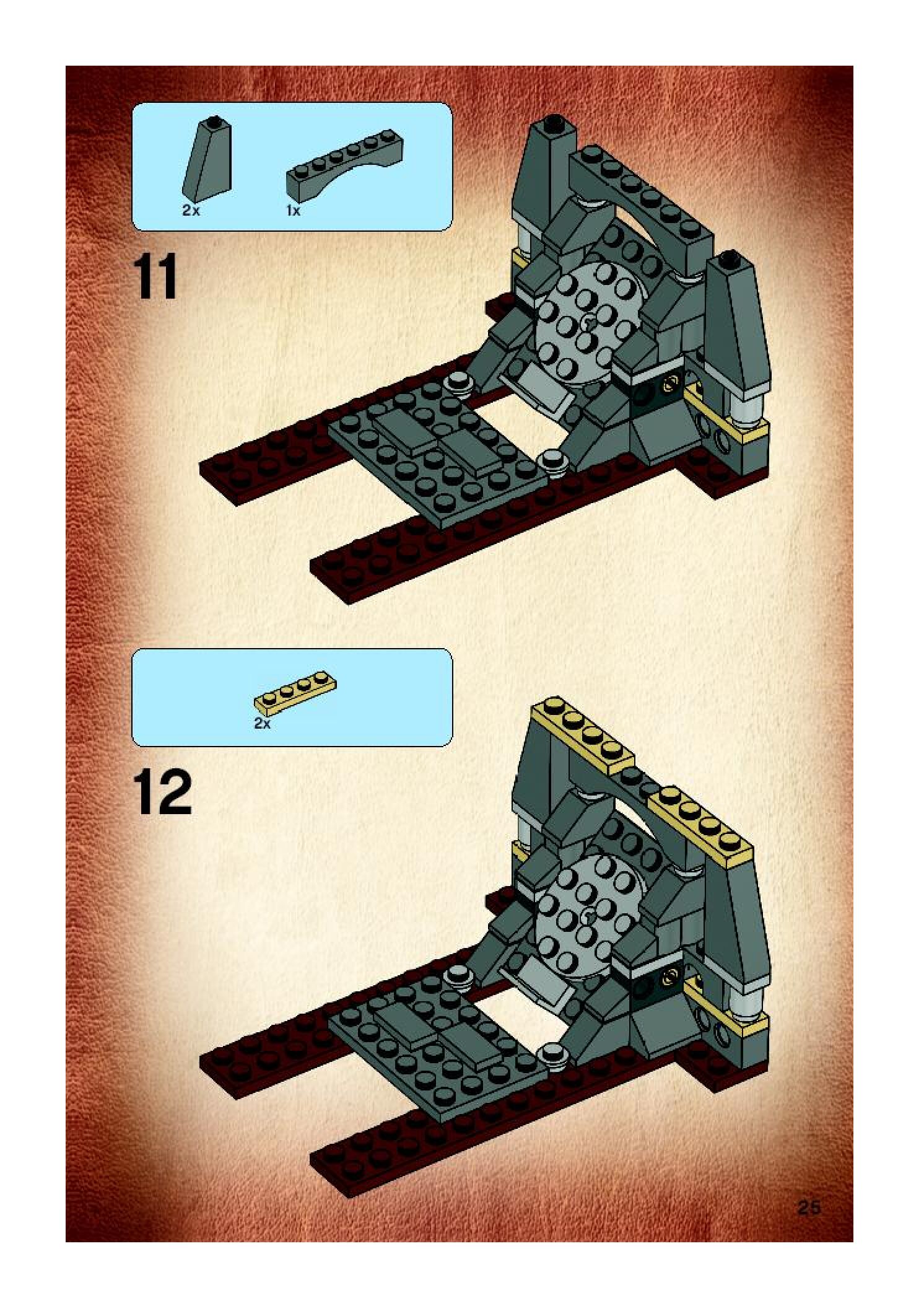 2x
1x

11

2x

12

25