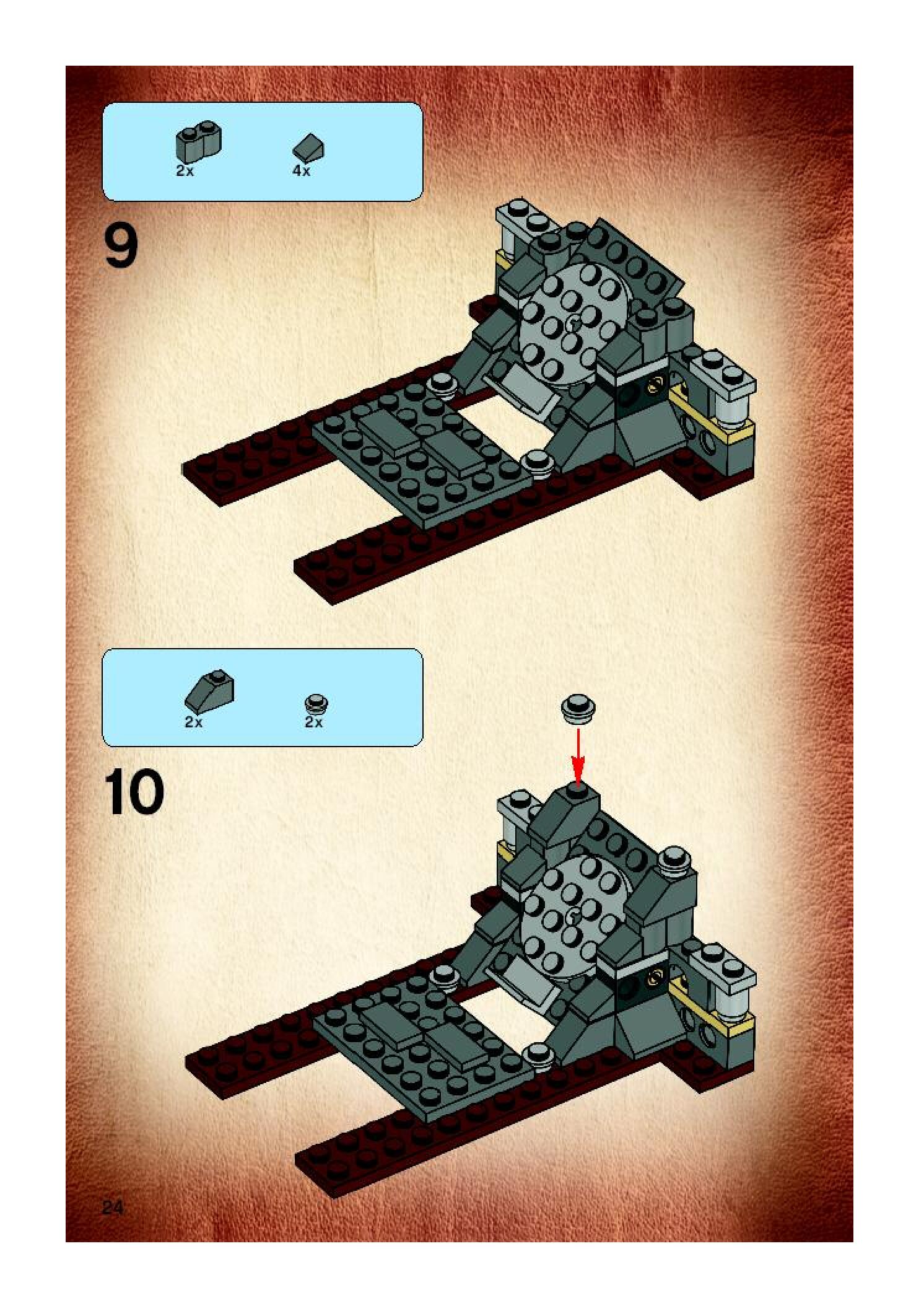 2x 4x

9

2x 2x

10

24