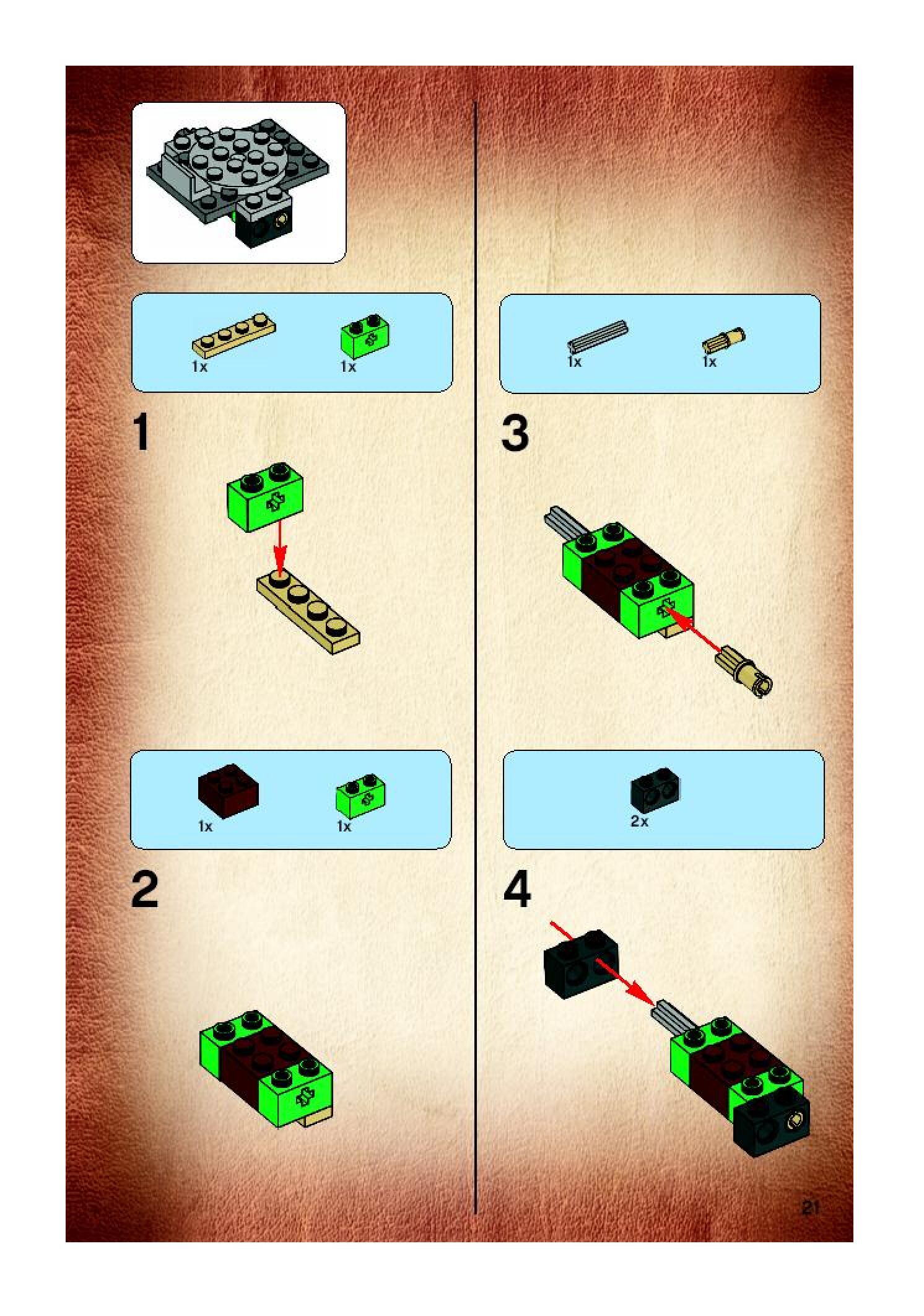 1x 1x

1

1x 1x

2

1x 1x

3

2x

4

21