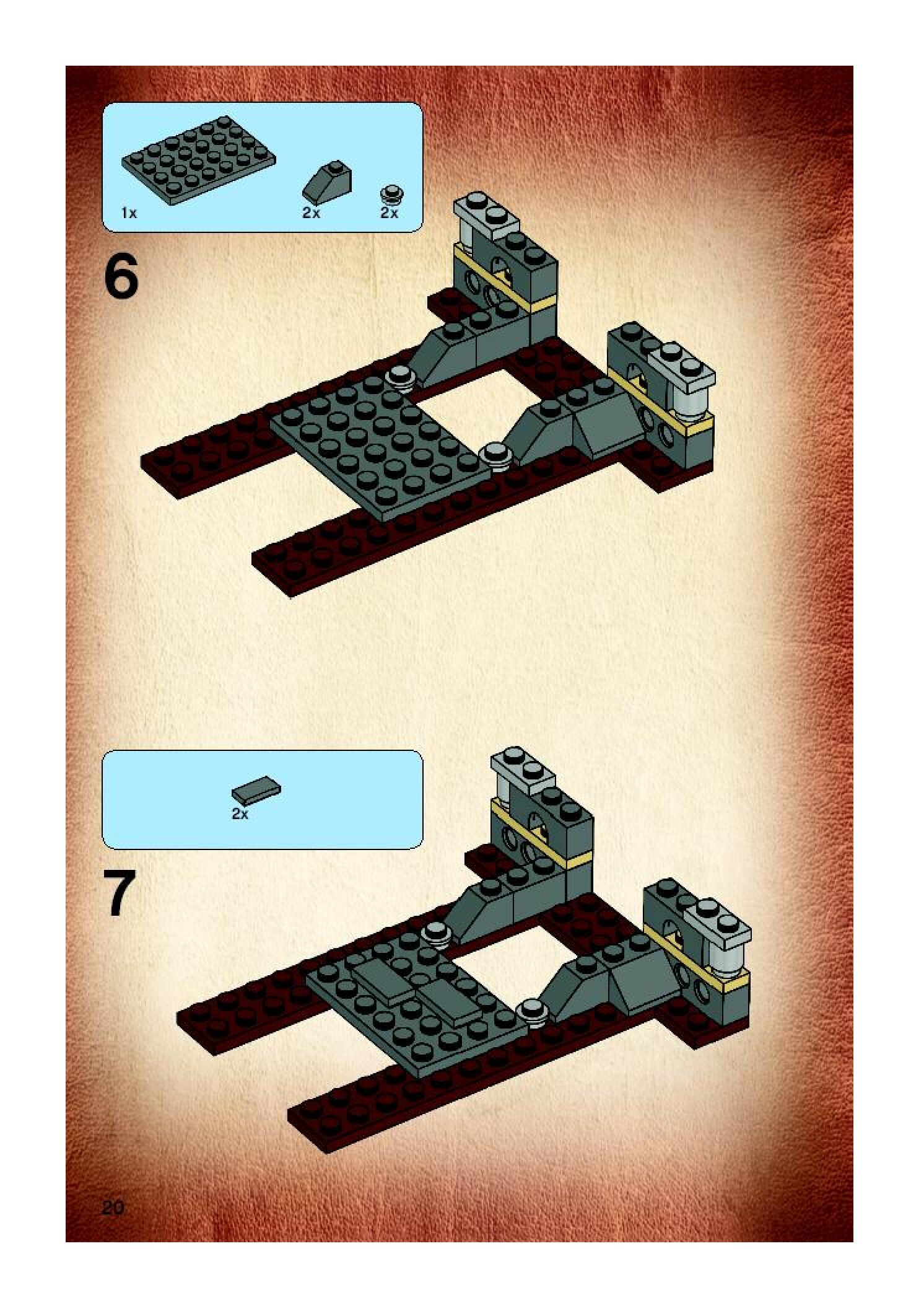 1x
2x
2x

6

2x

7

20