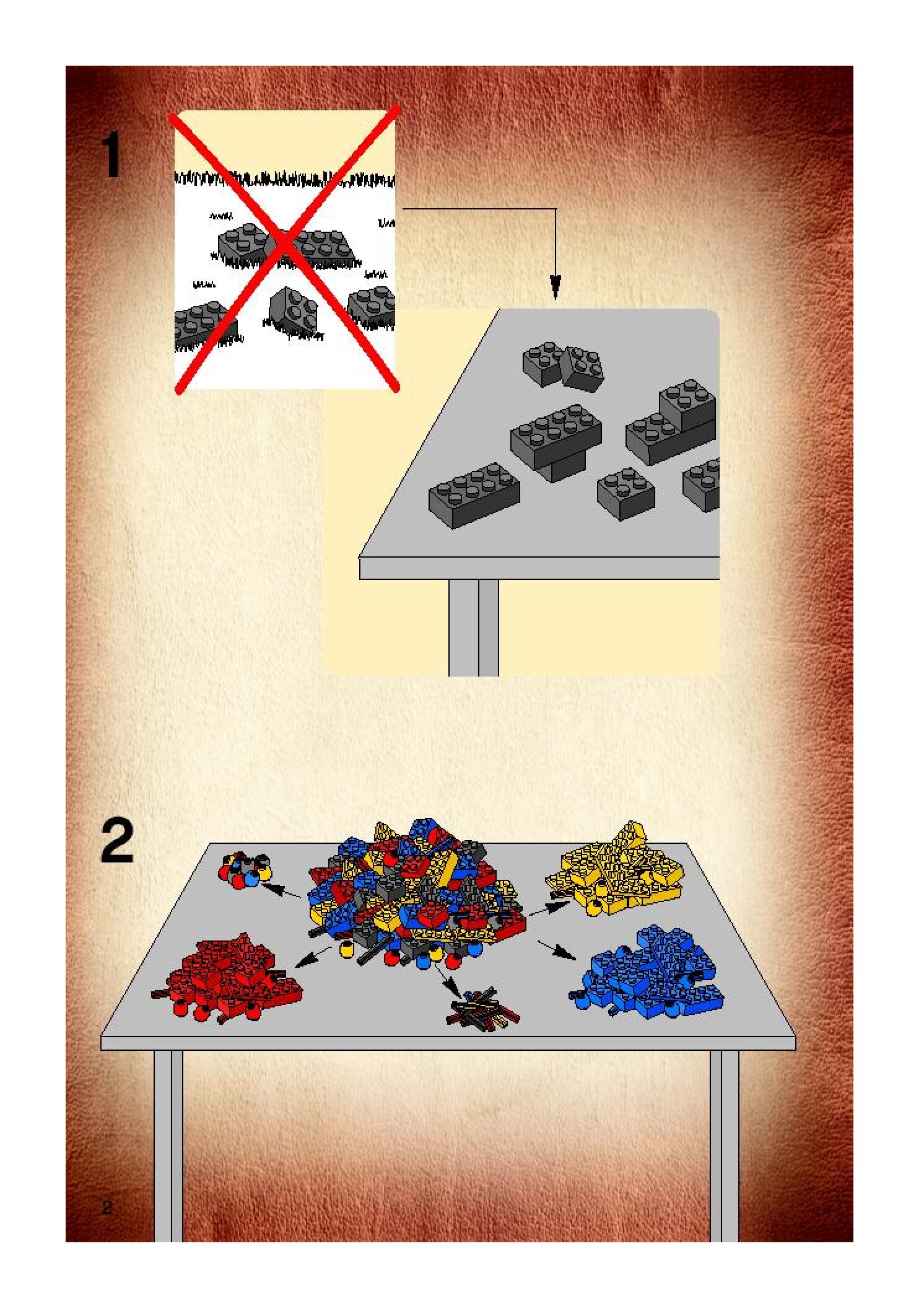 1

2

2