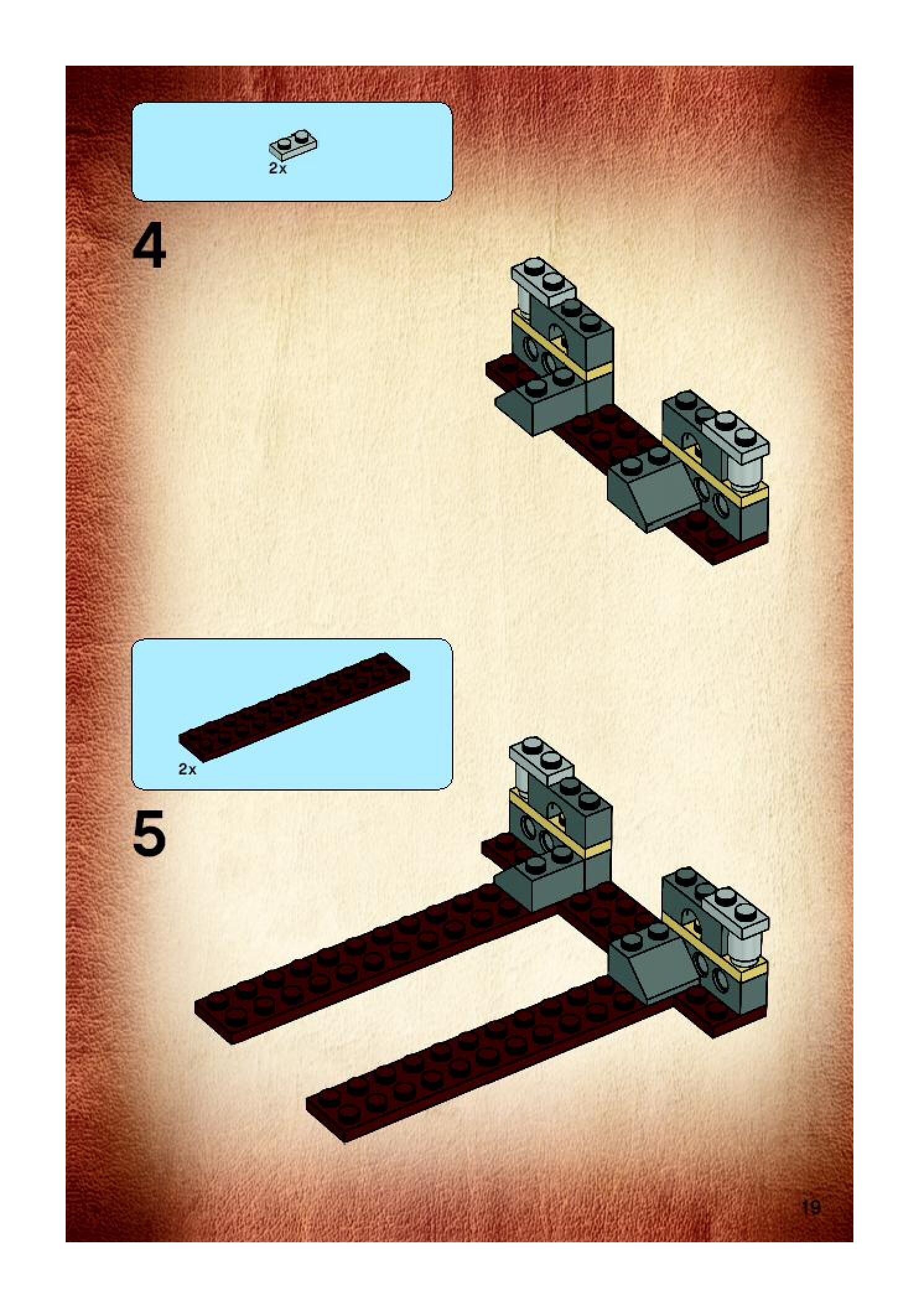 2x

4

2x

5

19