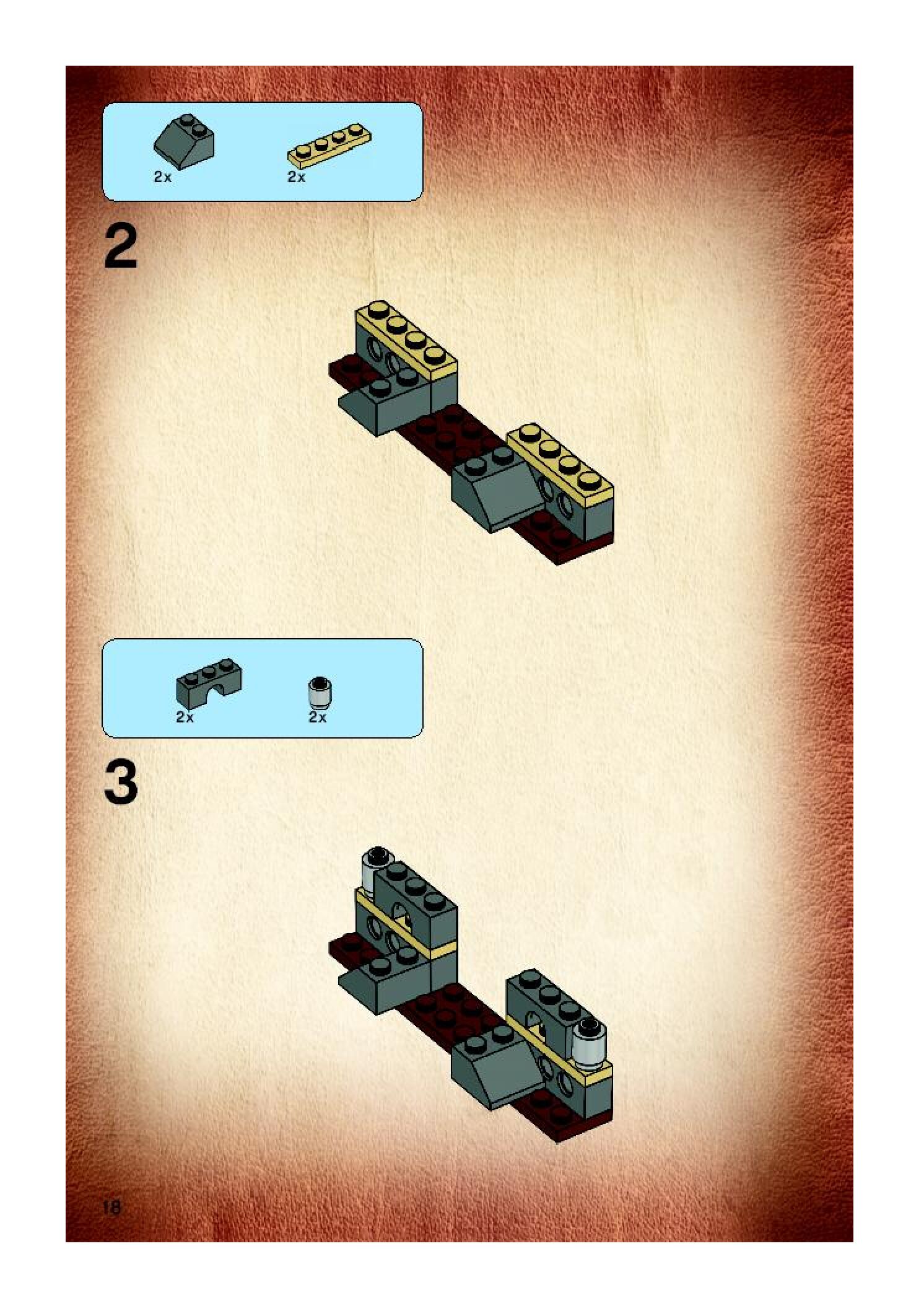 2x
2x

2

2x
2x

3

18