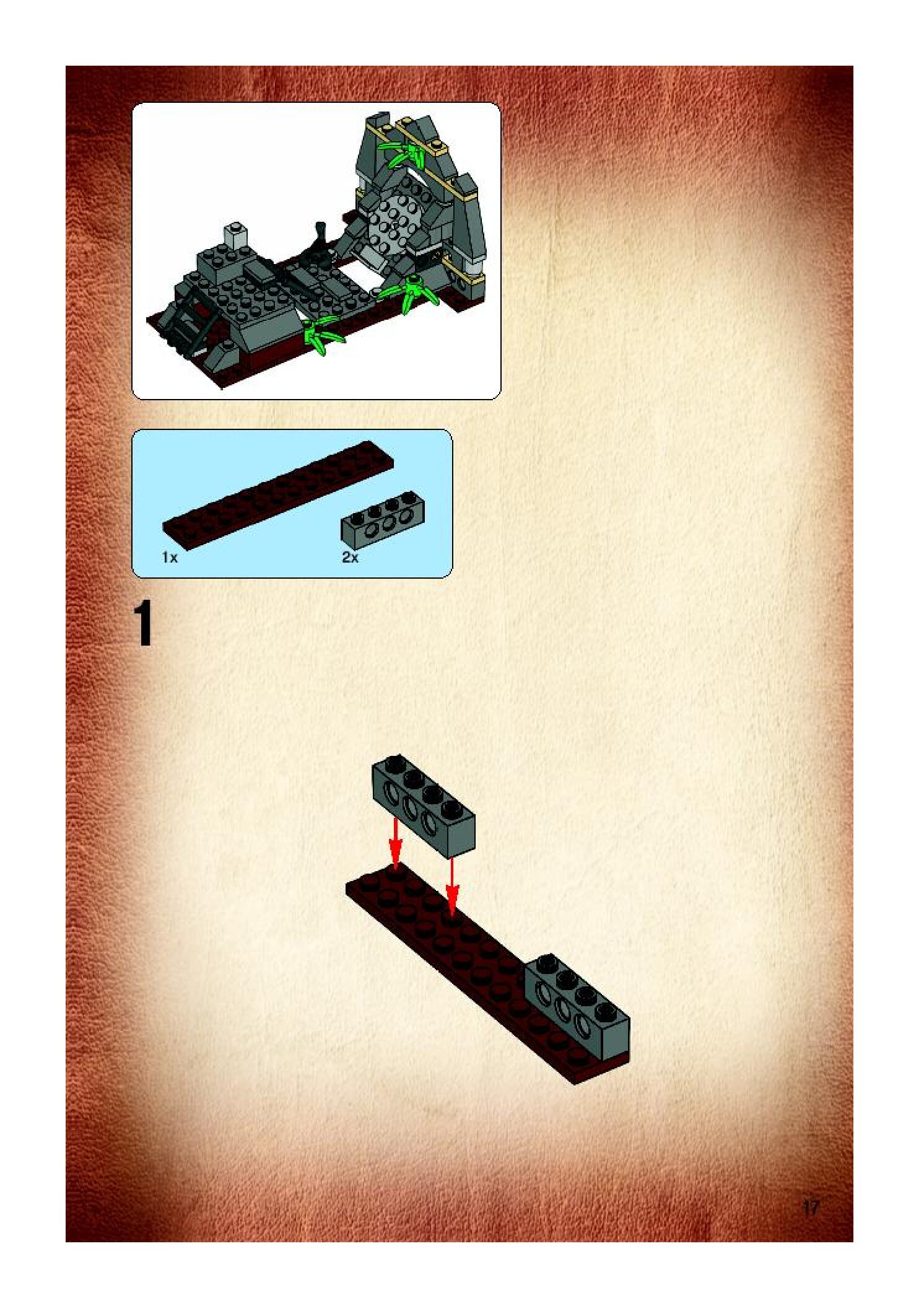 1x

2x

1

17