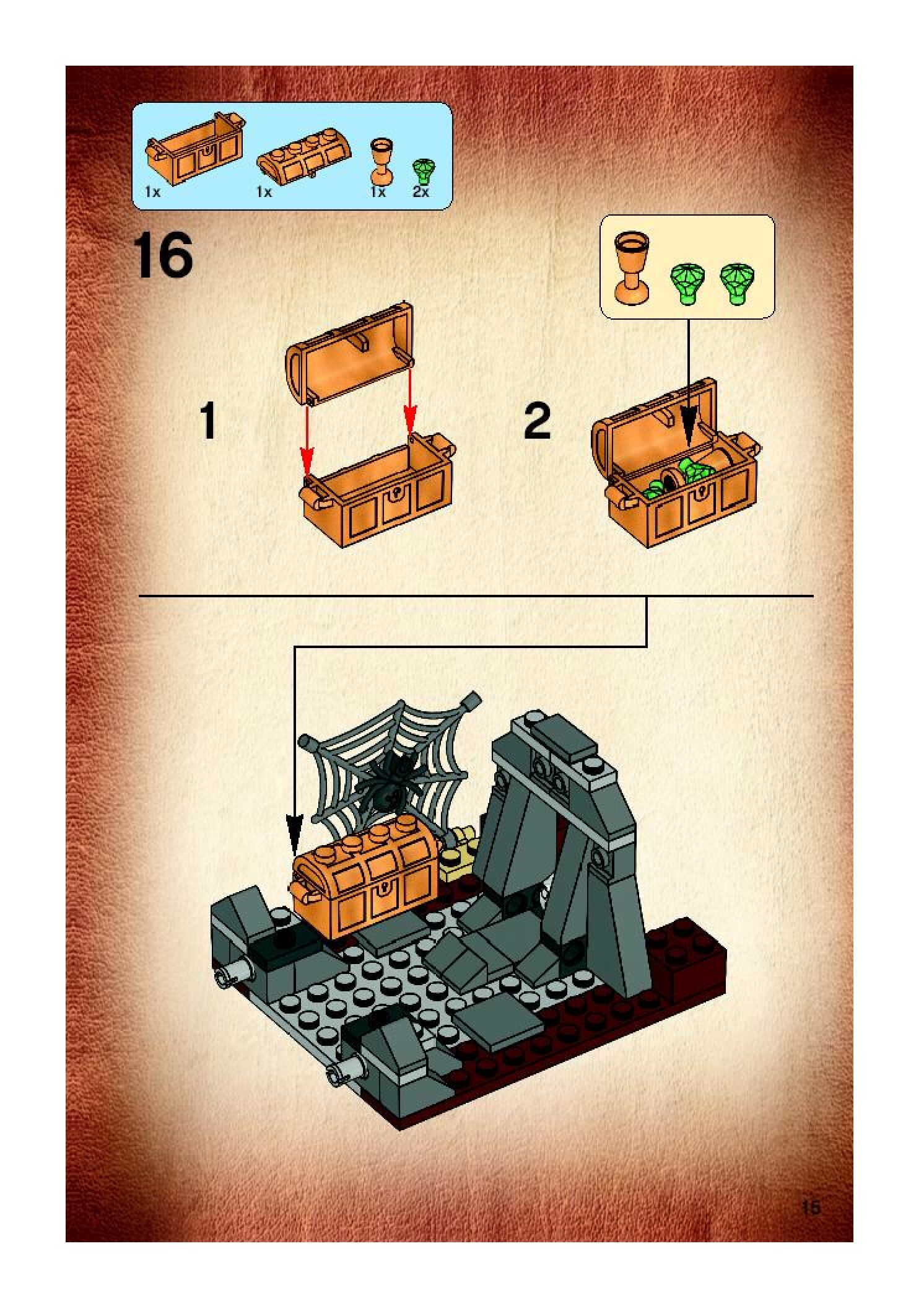 1x 1x 1x 2x

16

1

2

15