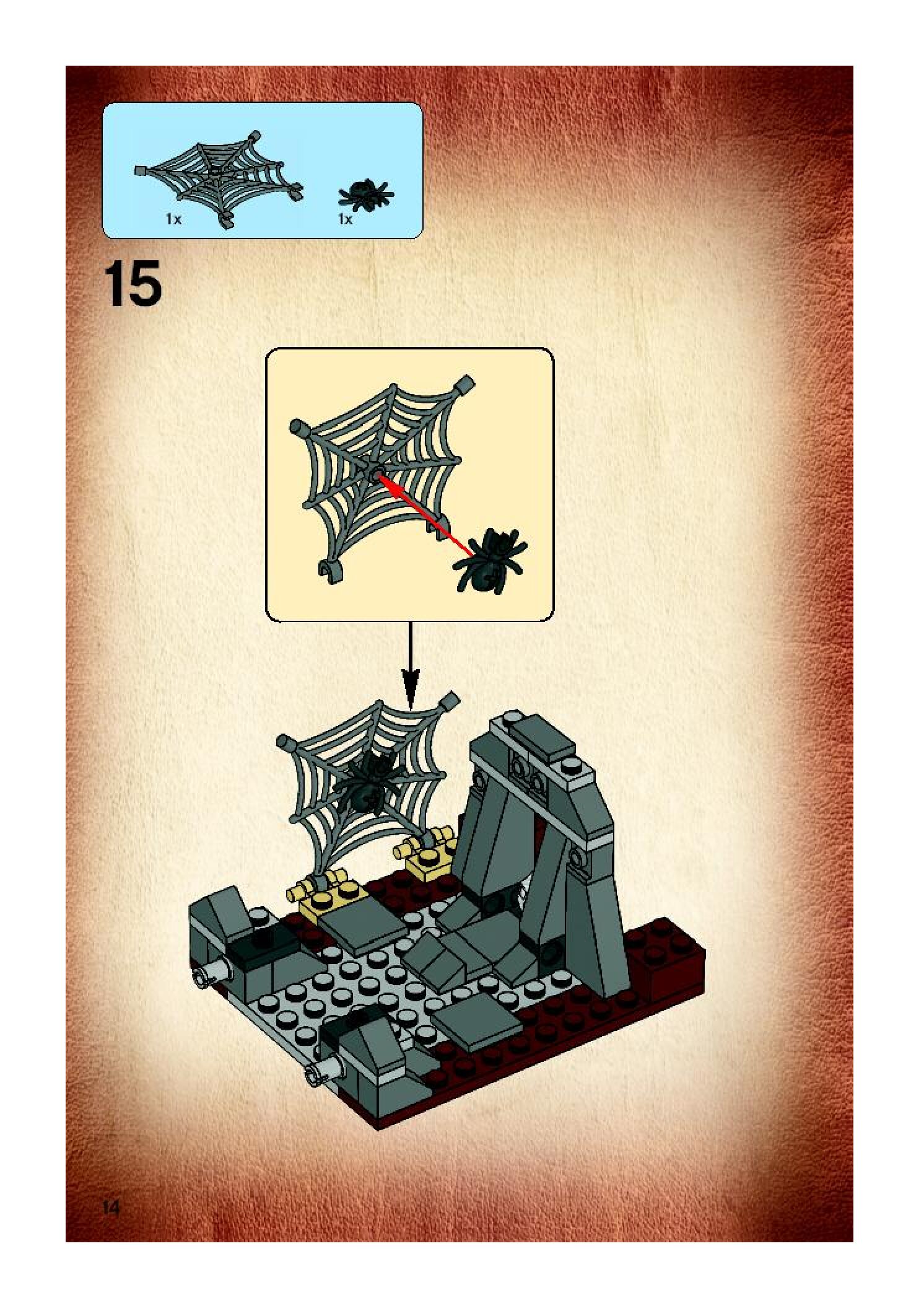 1x 1x

15

14