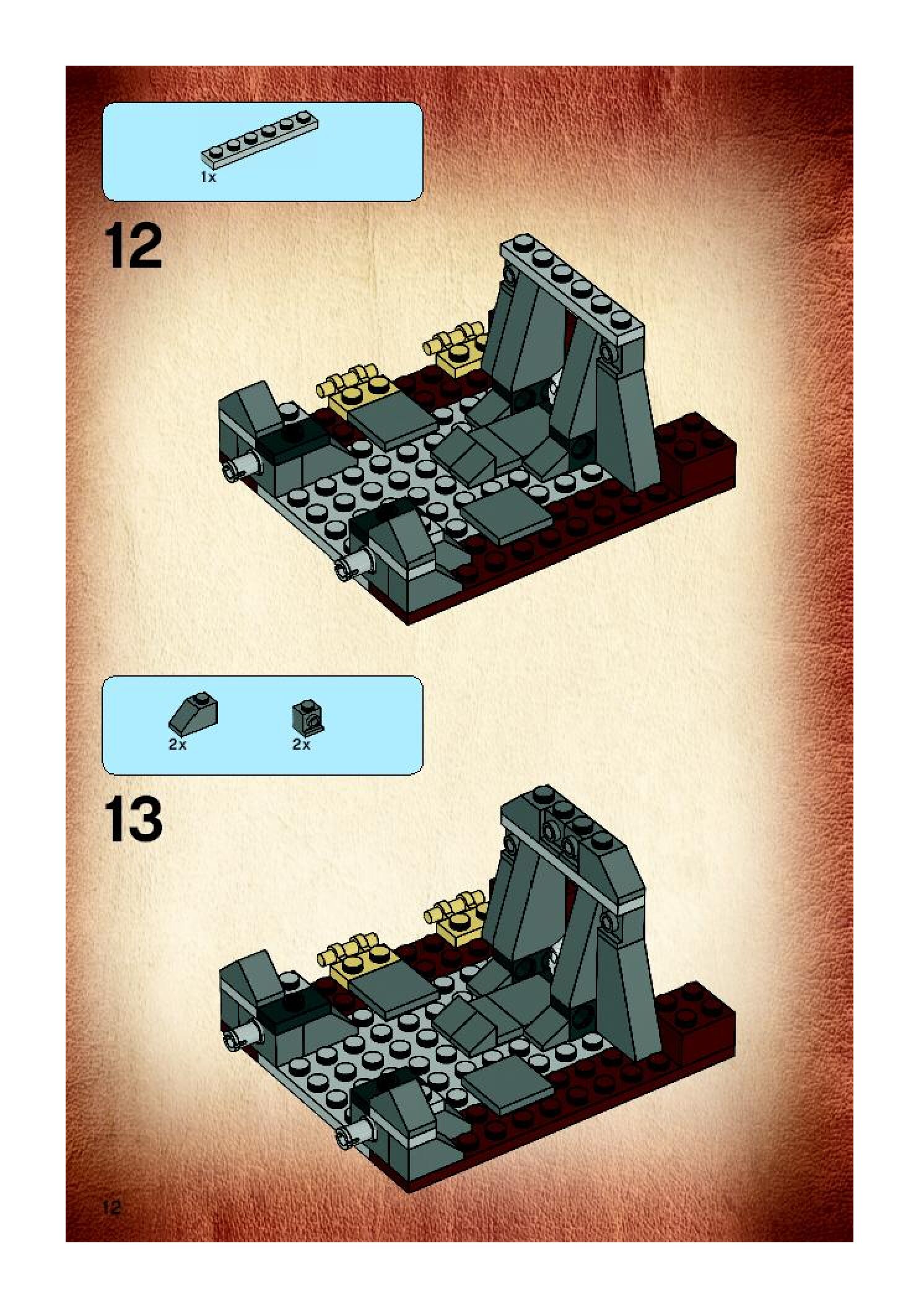 1x

12

2x

2x

13

12