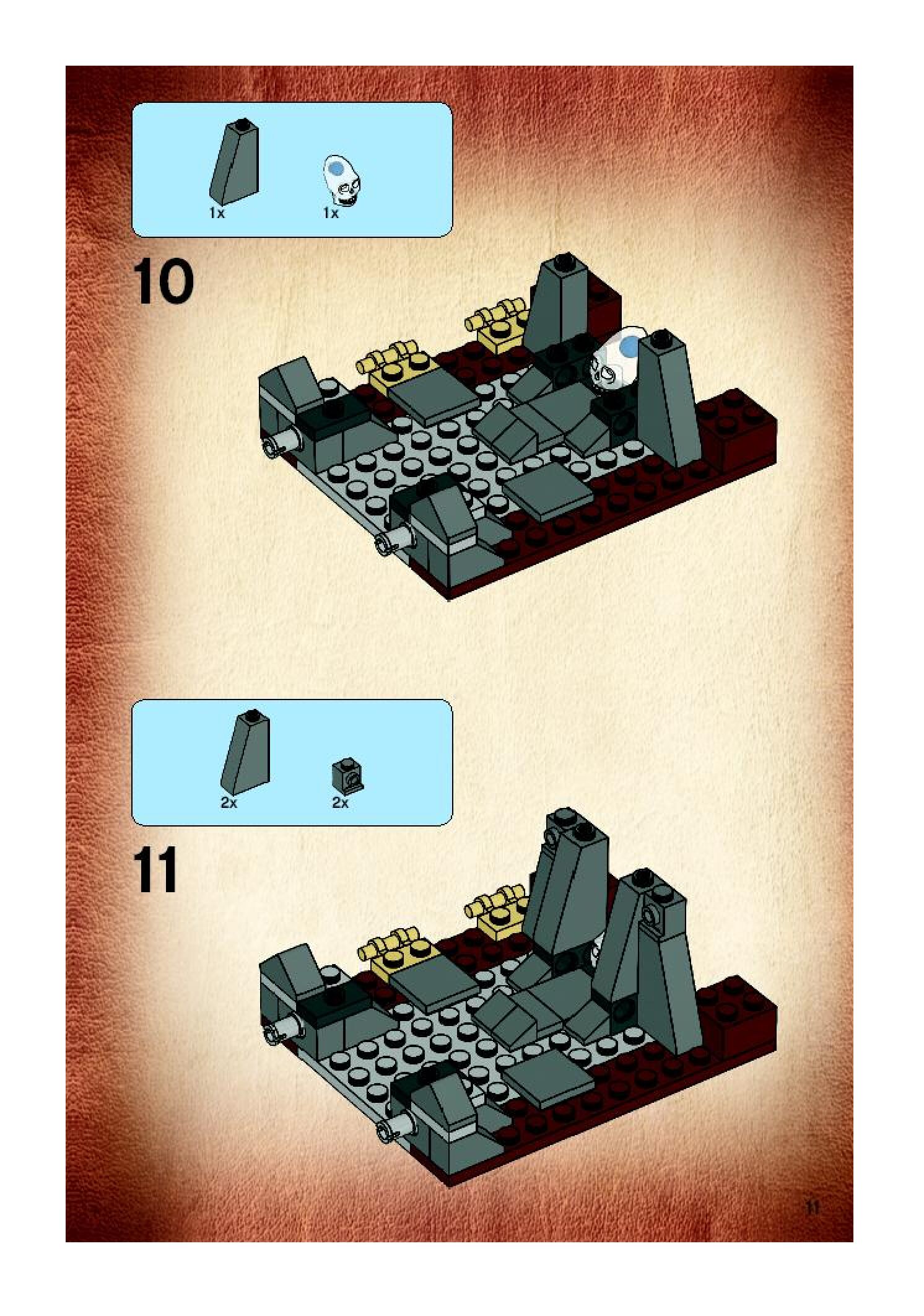 1x 1x

10

2x 2x

11

11