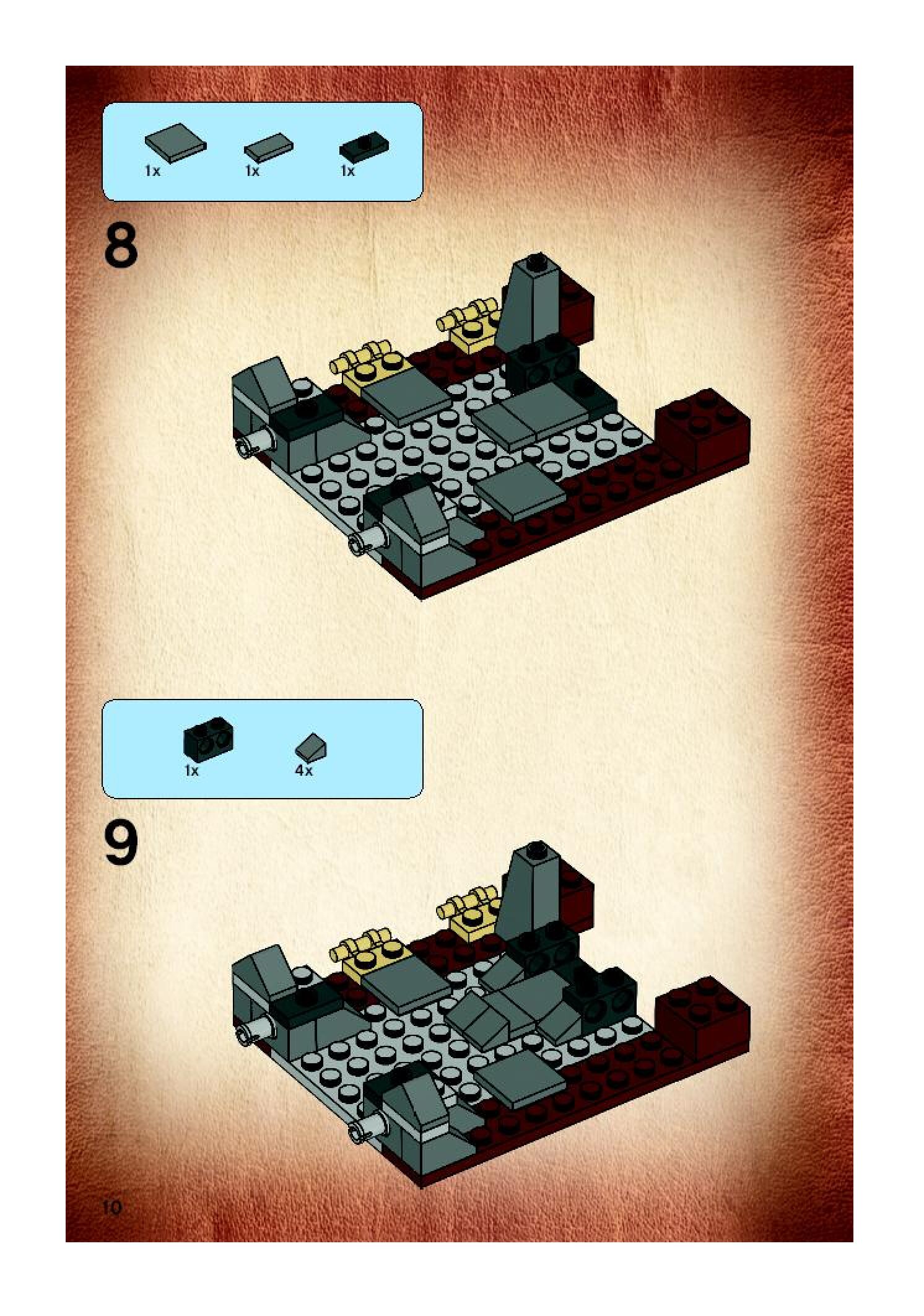 1x 1x 1x

8

1x 4x

9

10