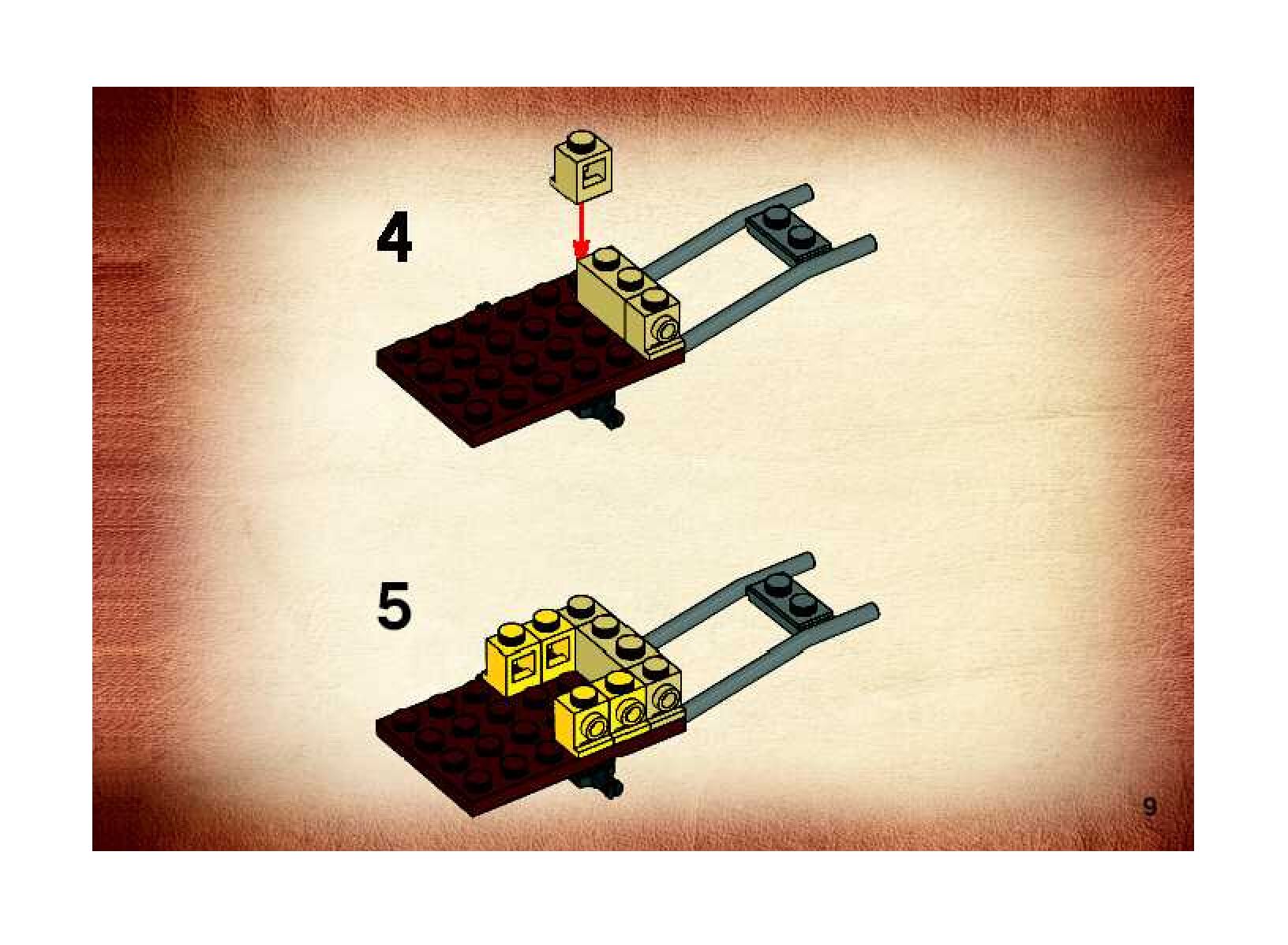 4

5

9