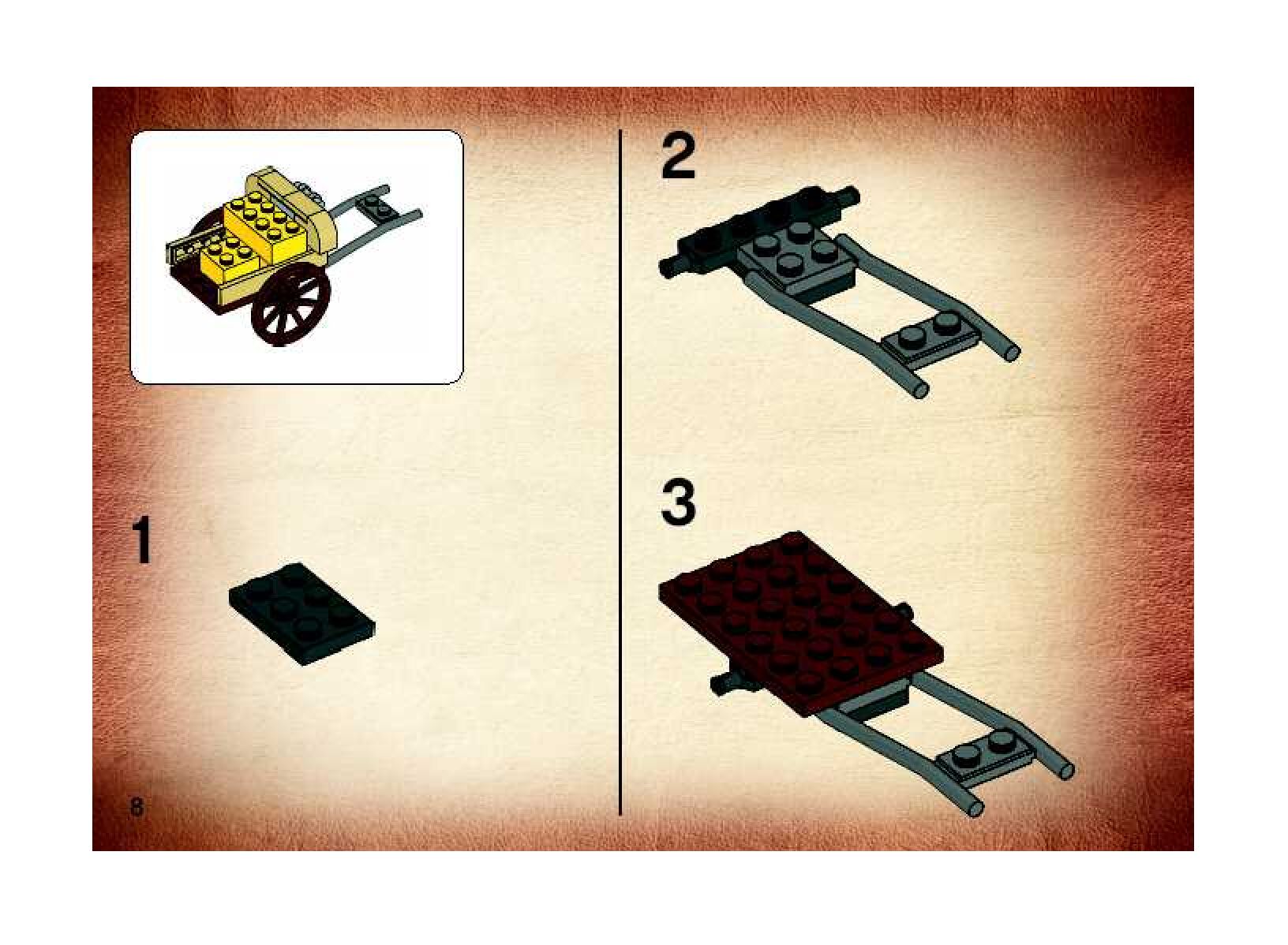 1

2

3

8