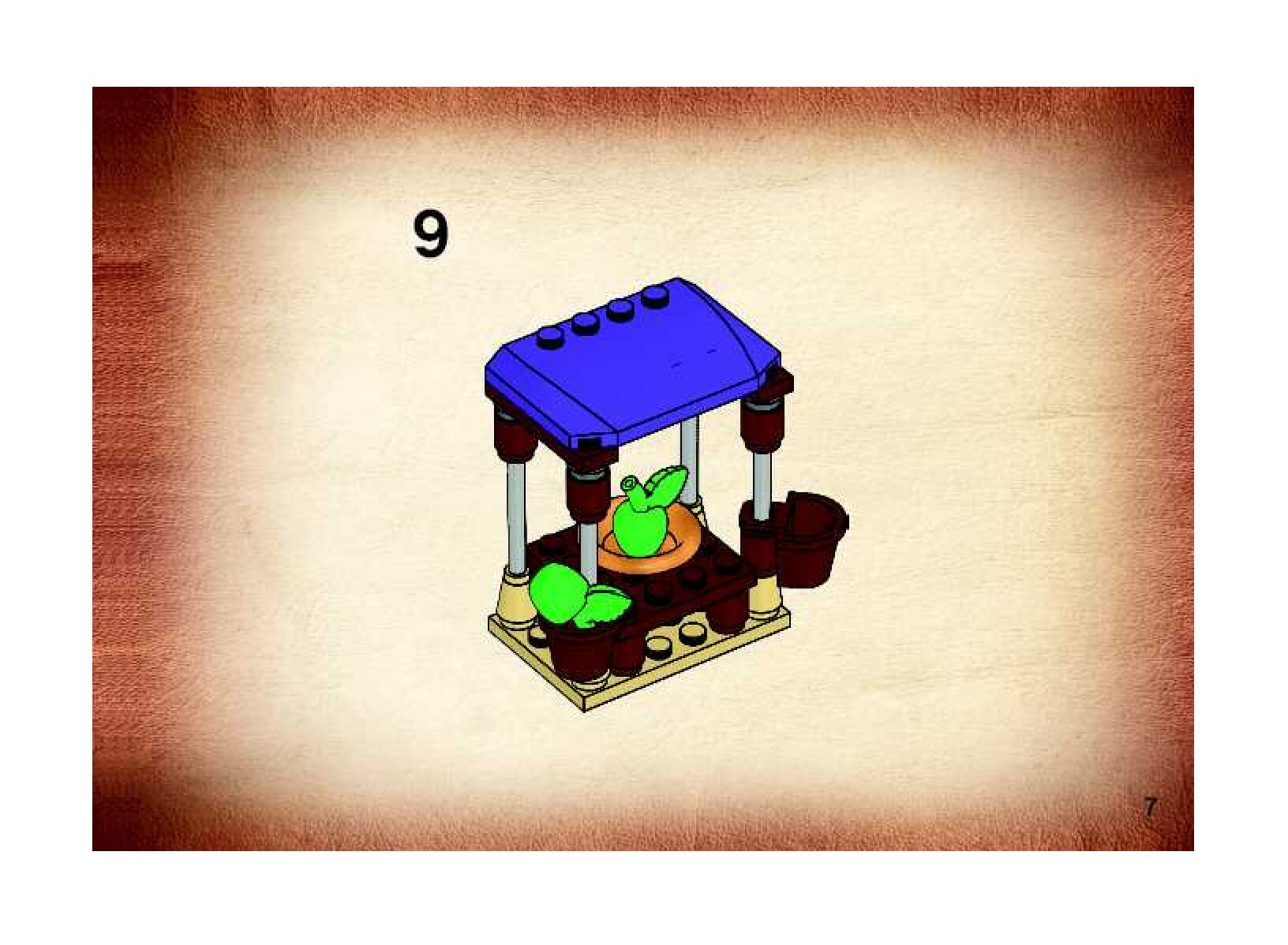 9

7