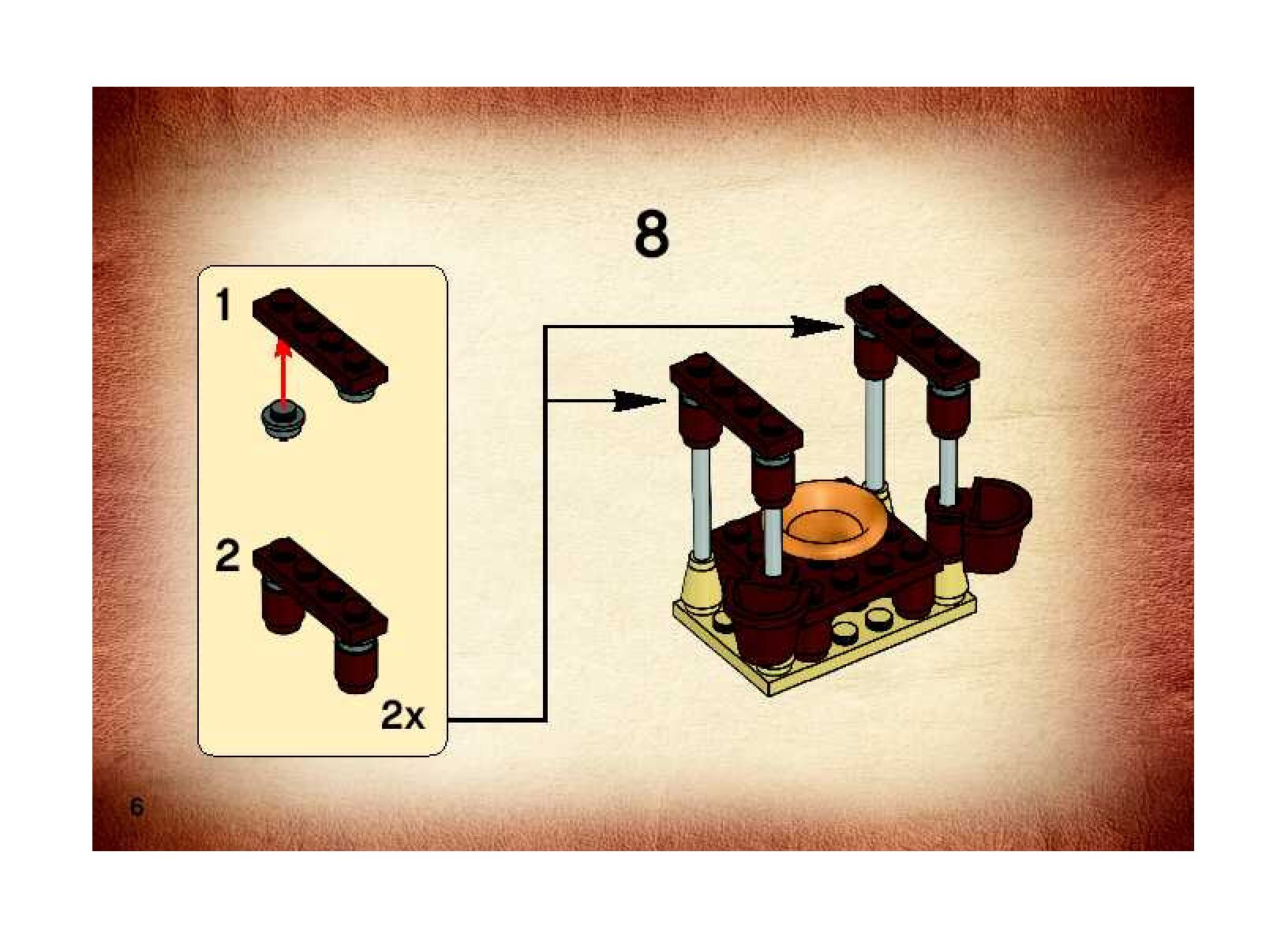 8

1

2

2x

6