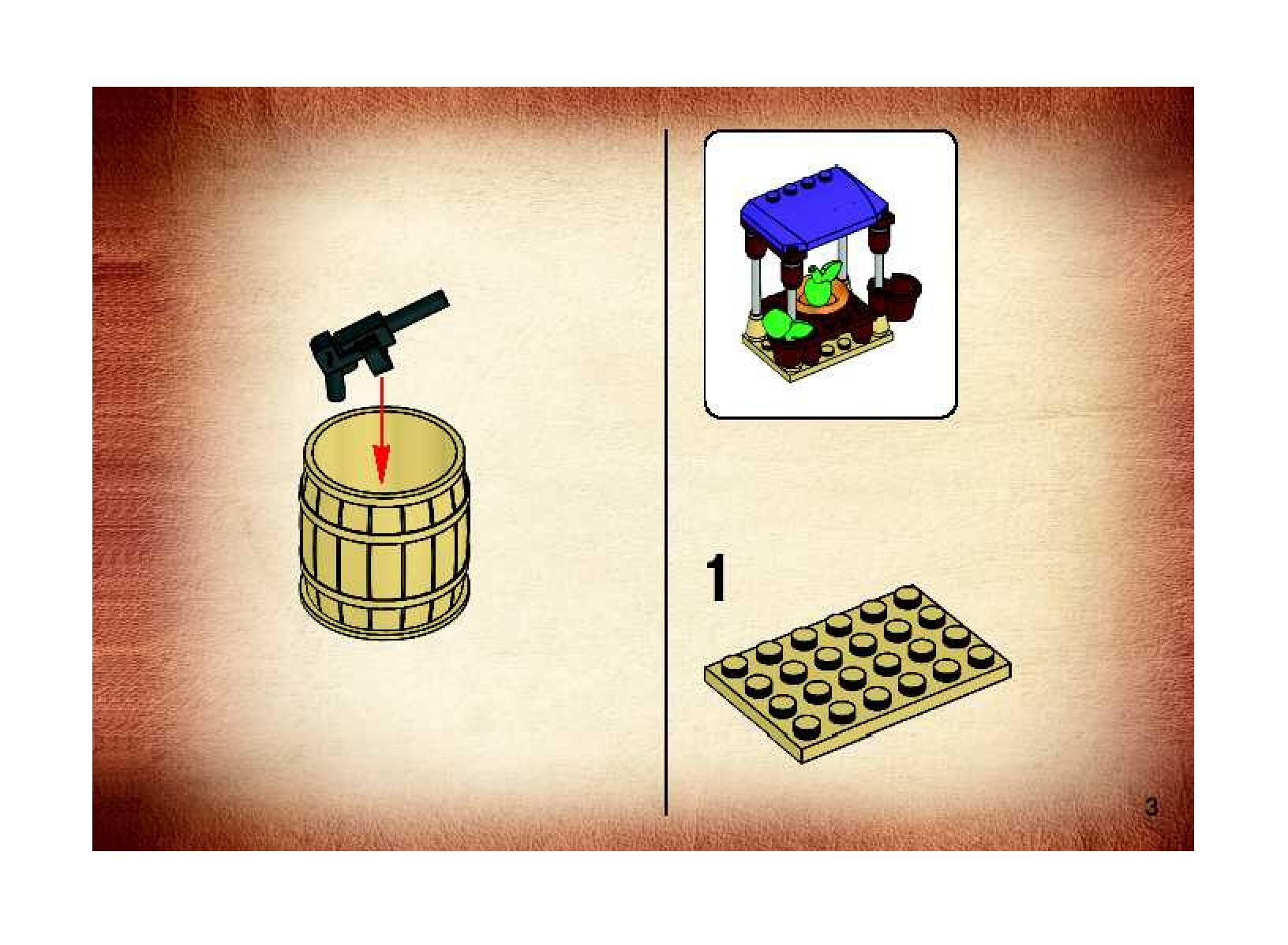 1

3