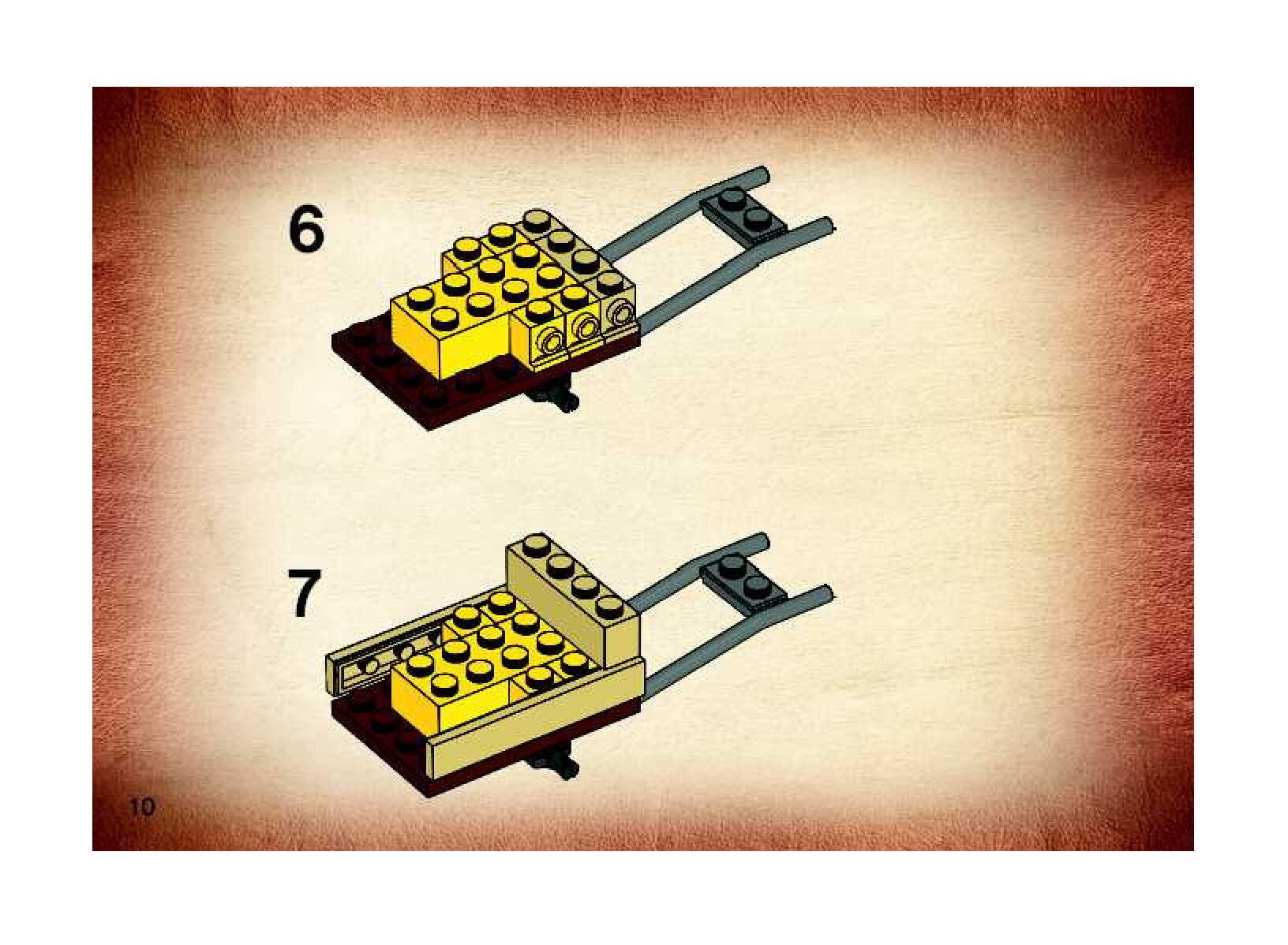 6

7

10