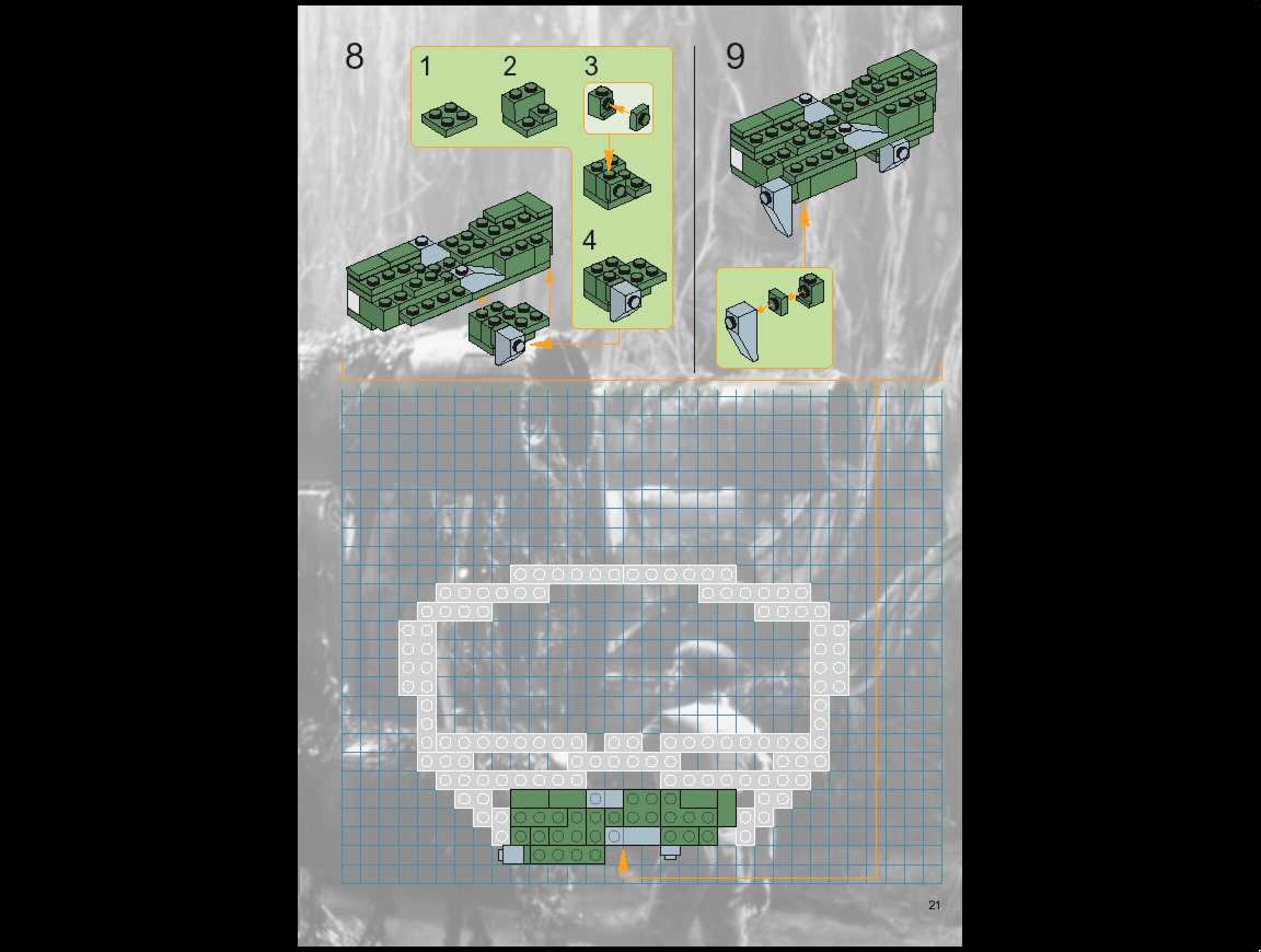 8

1

2

3

4

9

21