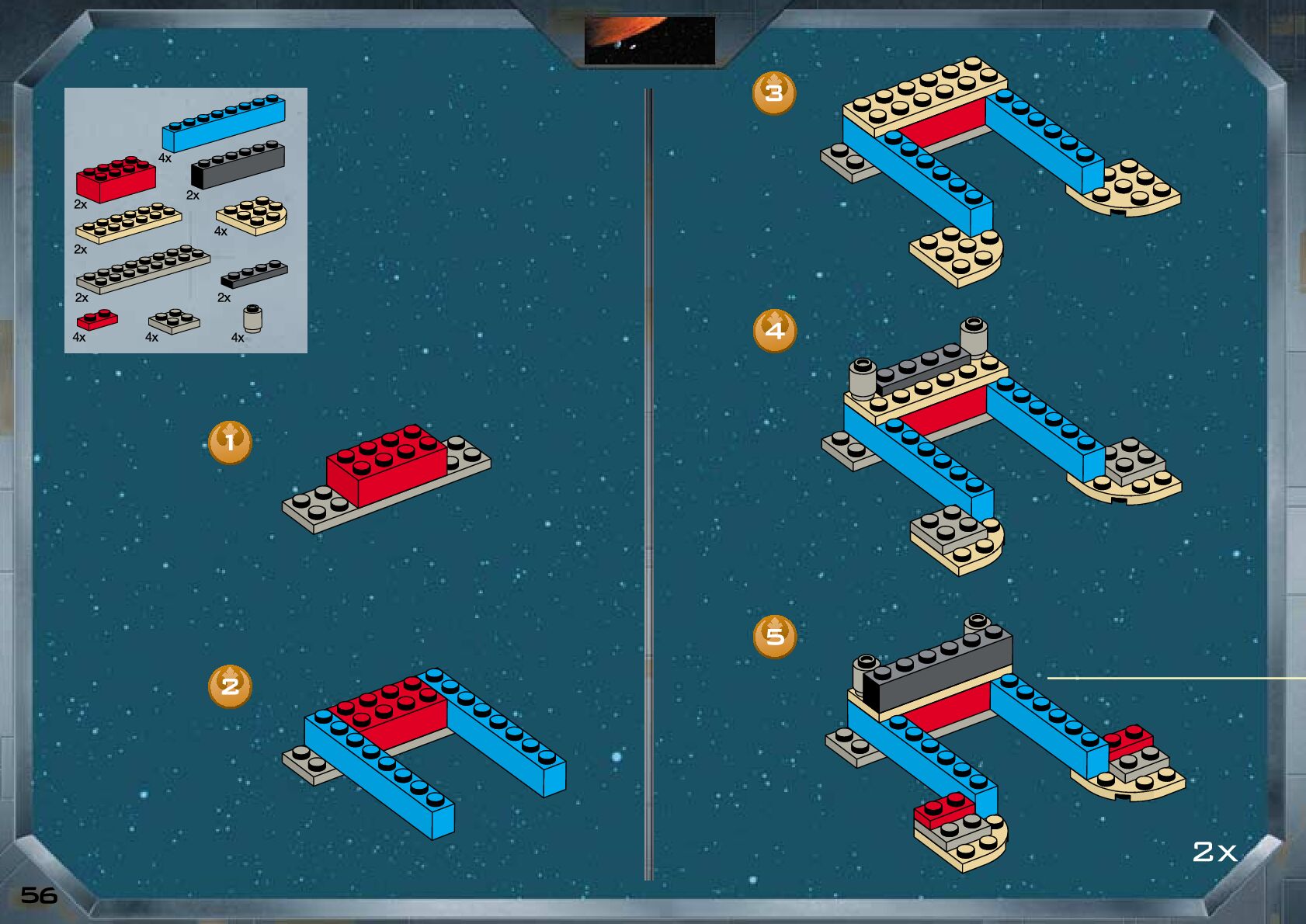 4x
2x
2x
2x
4x
2x
2x
4x
4x
4x

1

2

3

4

5

2x

56