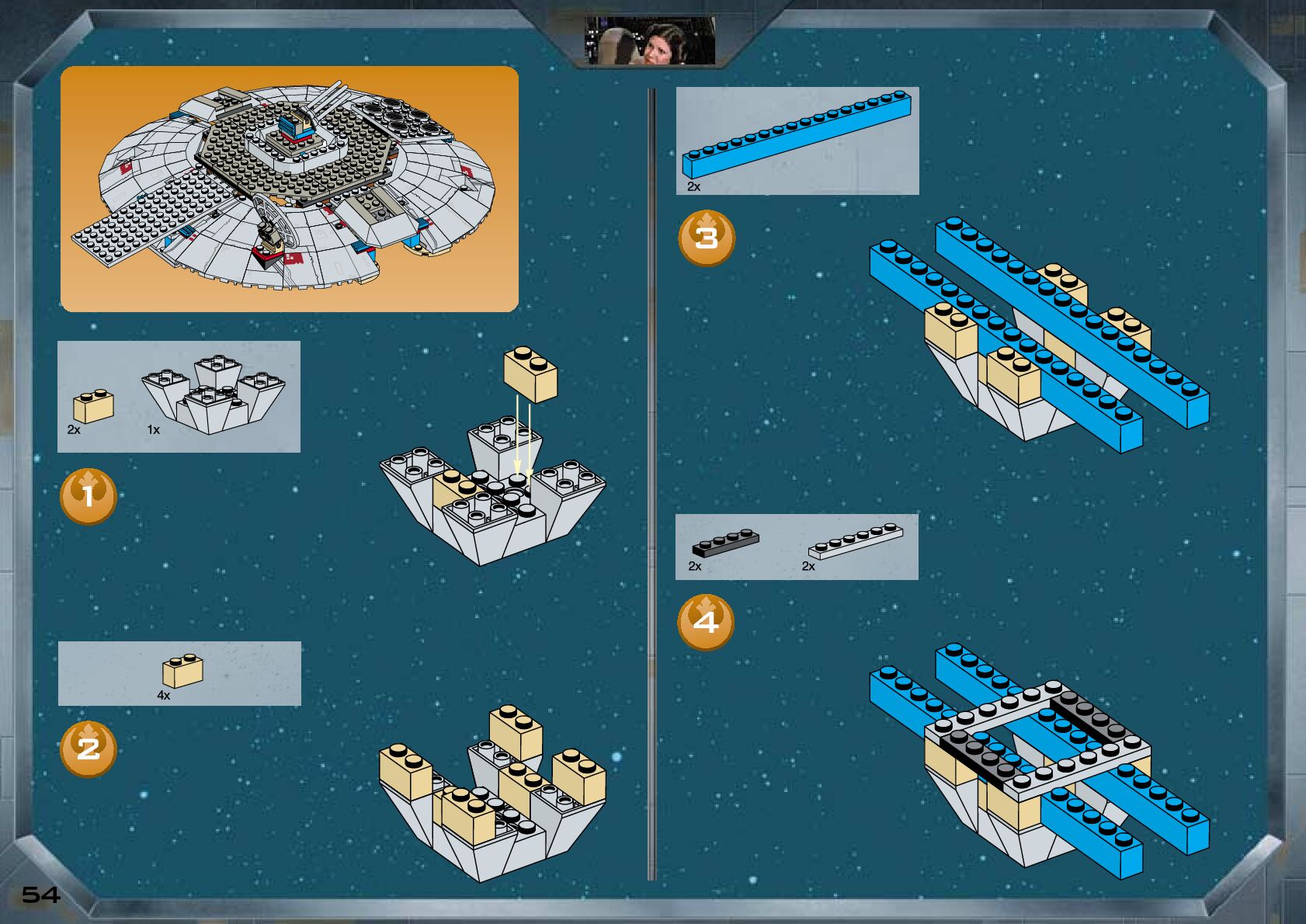 2x

1x

1

4x

2

2x

3

2x

2x

4

54