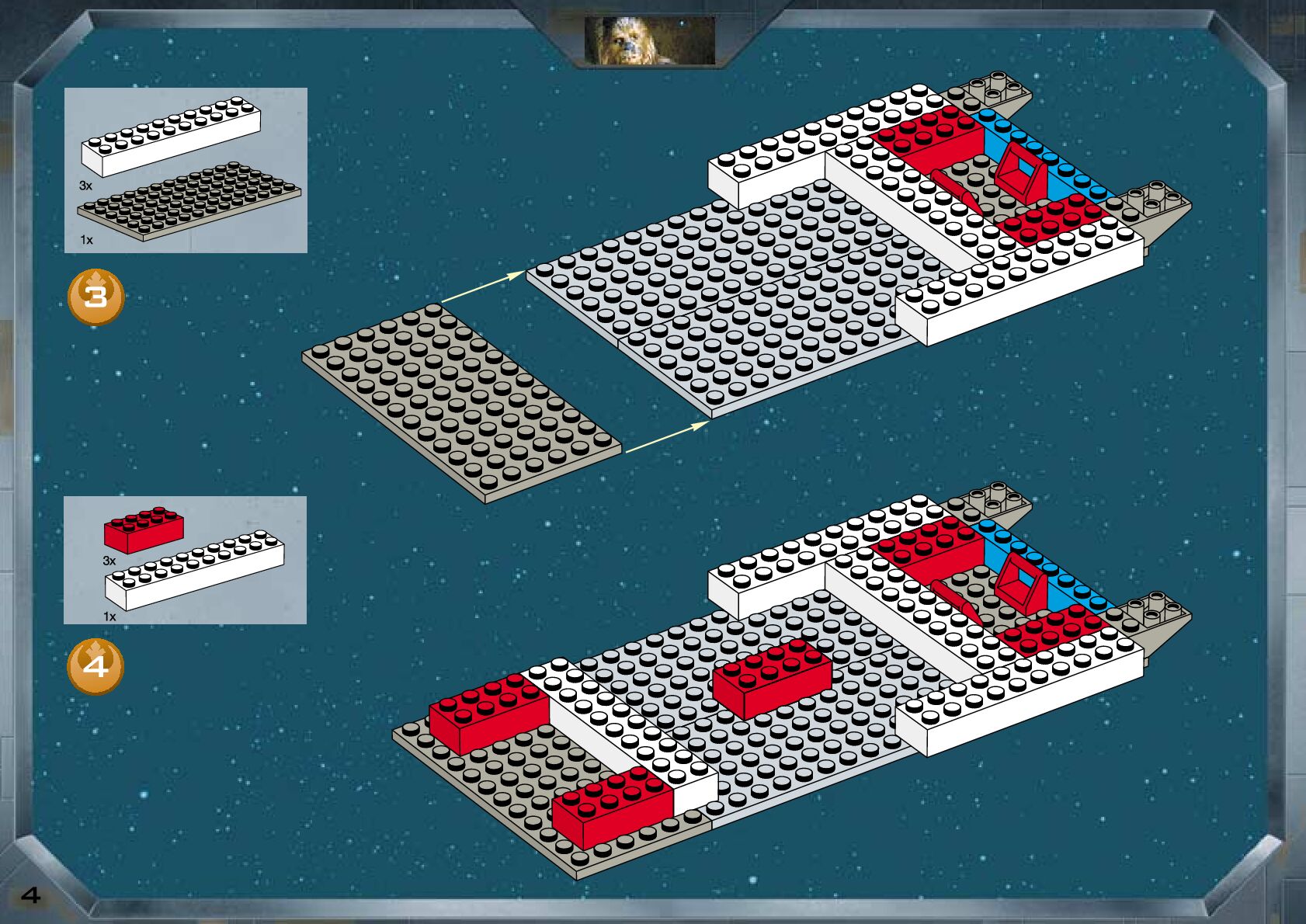 3x

1x

3

3x

1x

4

4