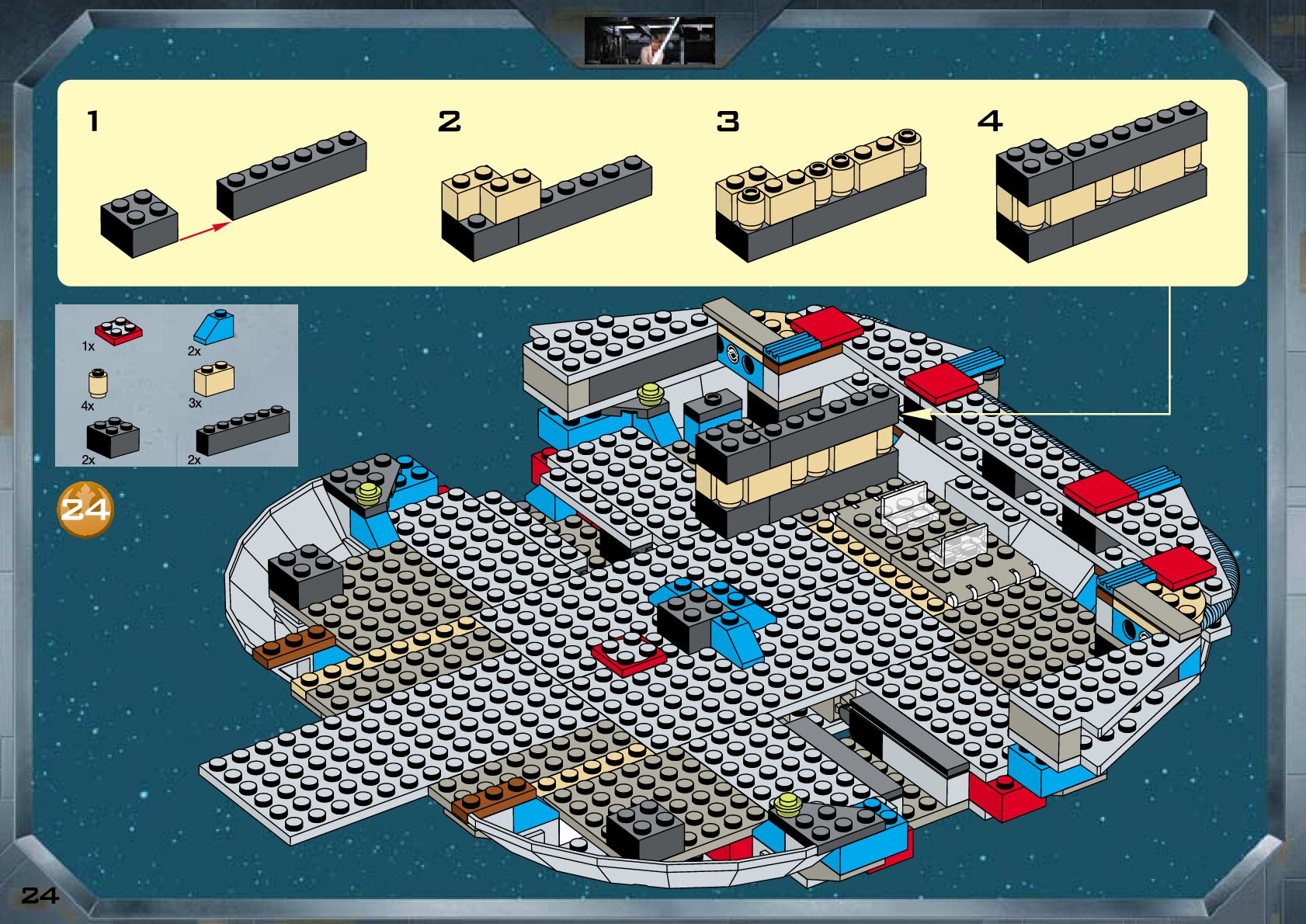 1

2

3

4

1x

2x

4x

3x

2x

2x

24

24