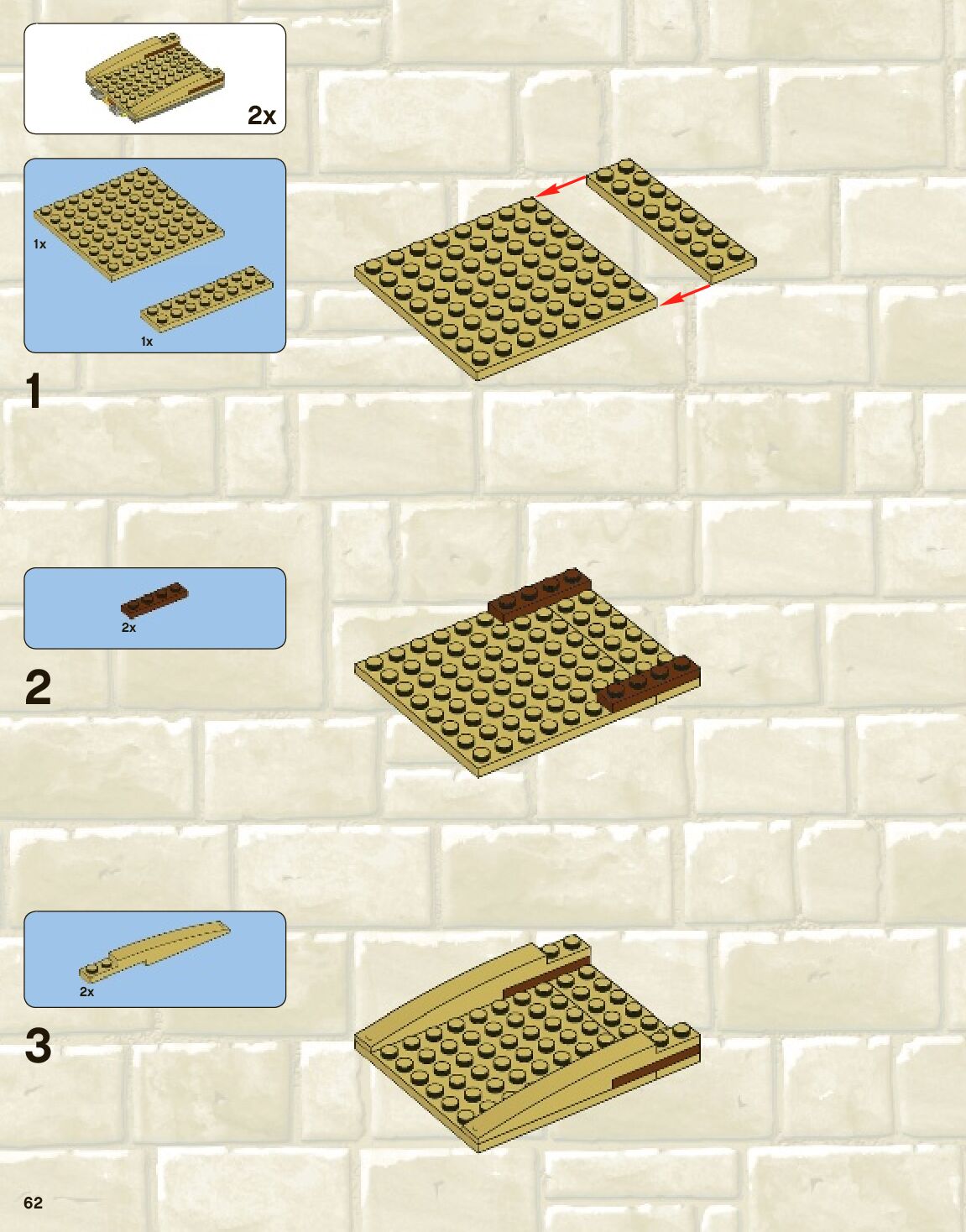 2x

1x

1x

1

2x

2

2x

3

62