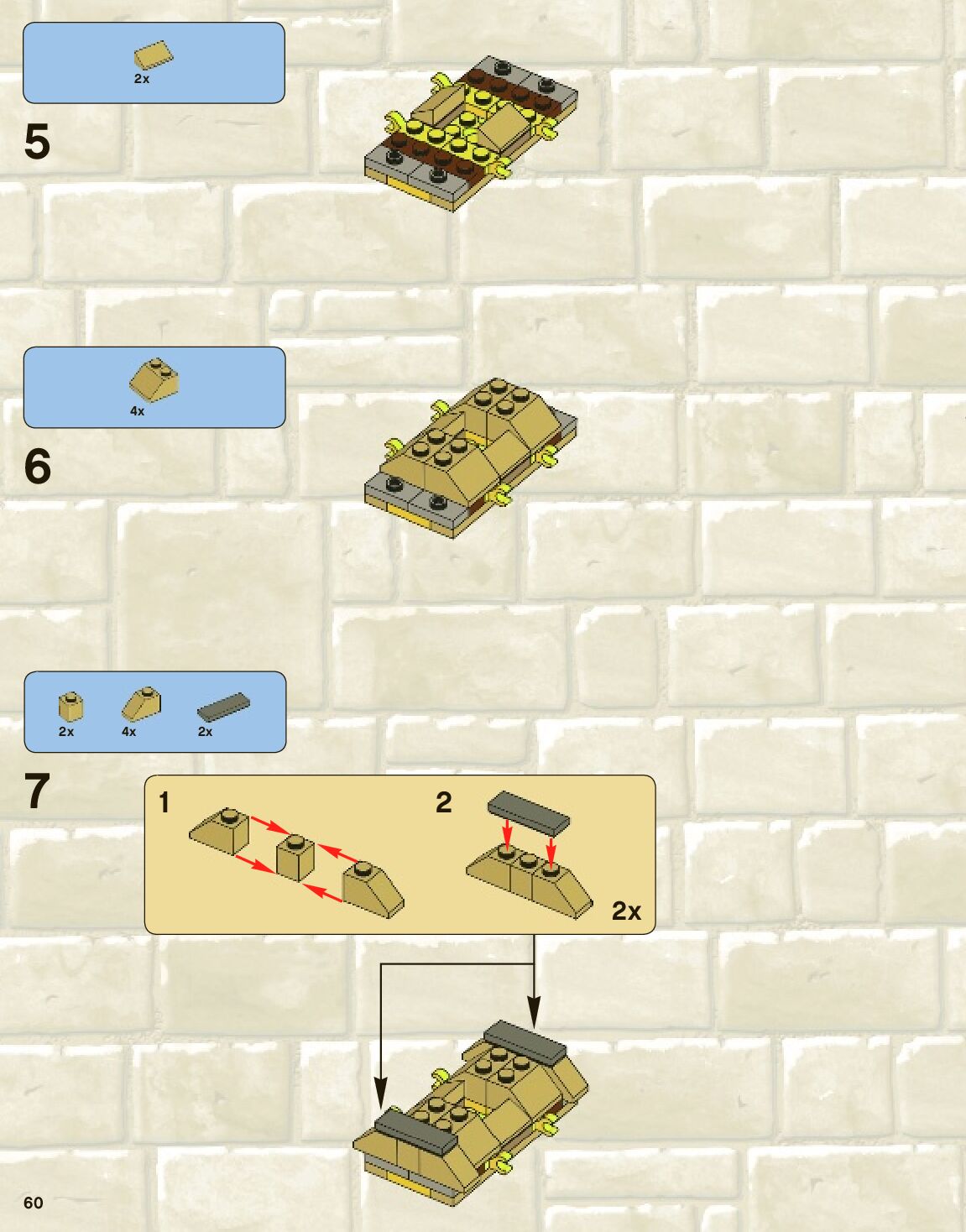 2x

5

4x

6

2x 4x 2x

7

1

2

2x

60