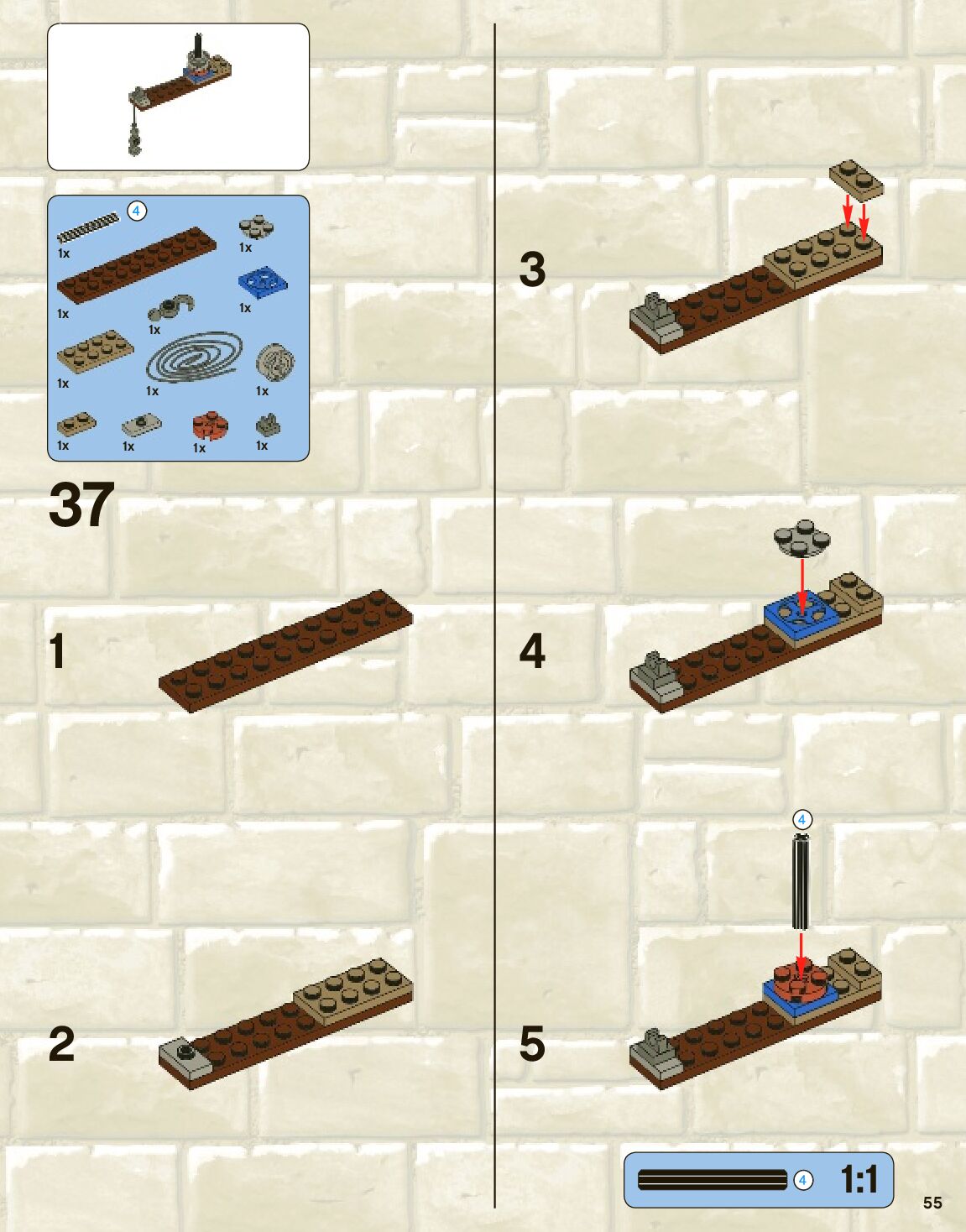 4
1x
1x
1x
1x
1x
1x
1x
1x
1x
1x
1x
1x

37

1

2

3

4

4

5

4 1:1

55