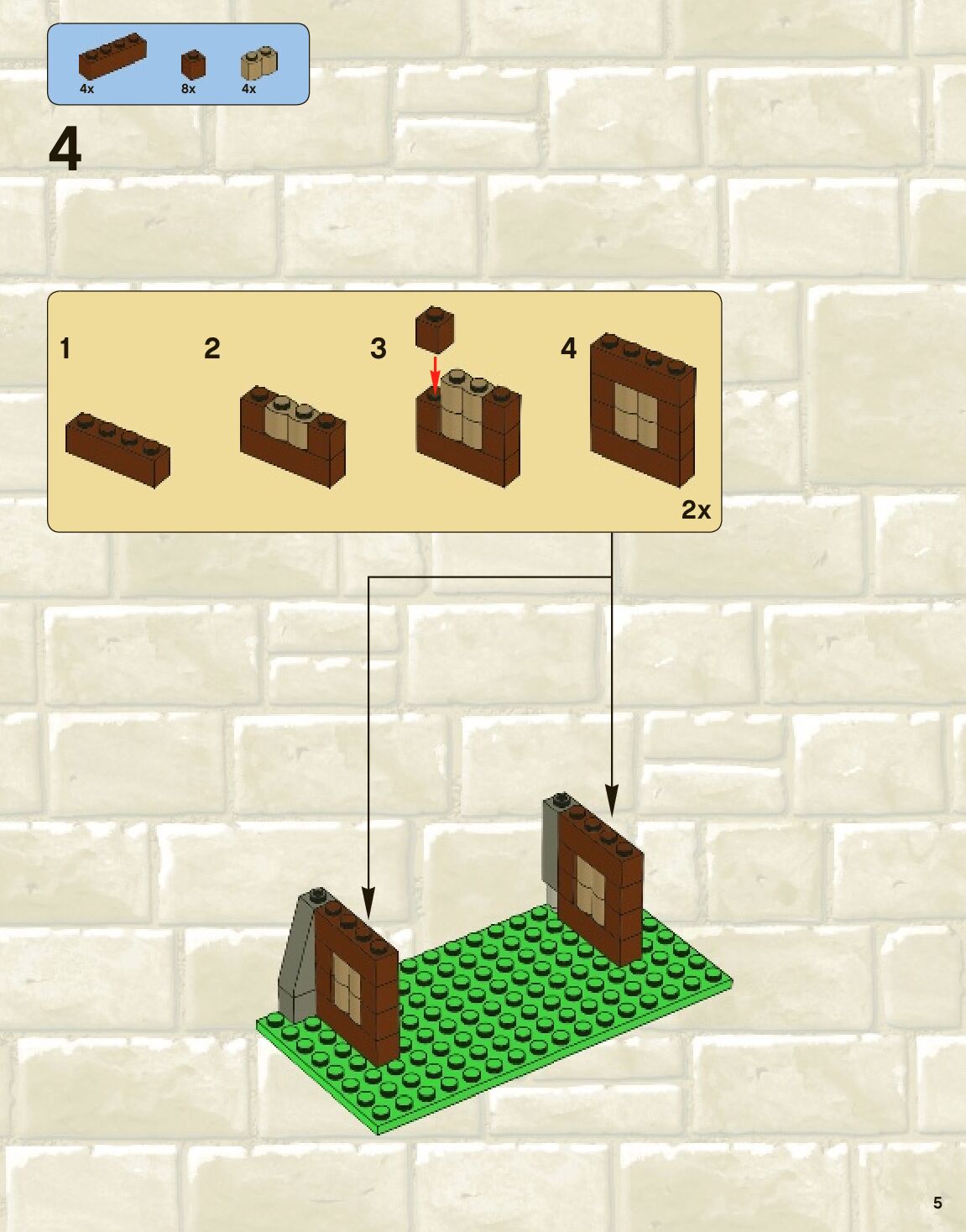 4x 8x 4x

4

1
2
3
4
2x

5