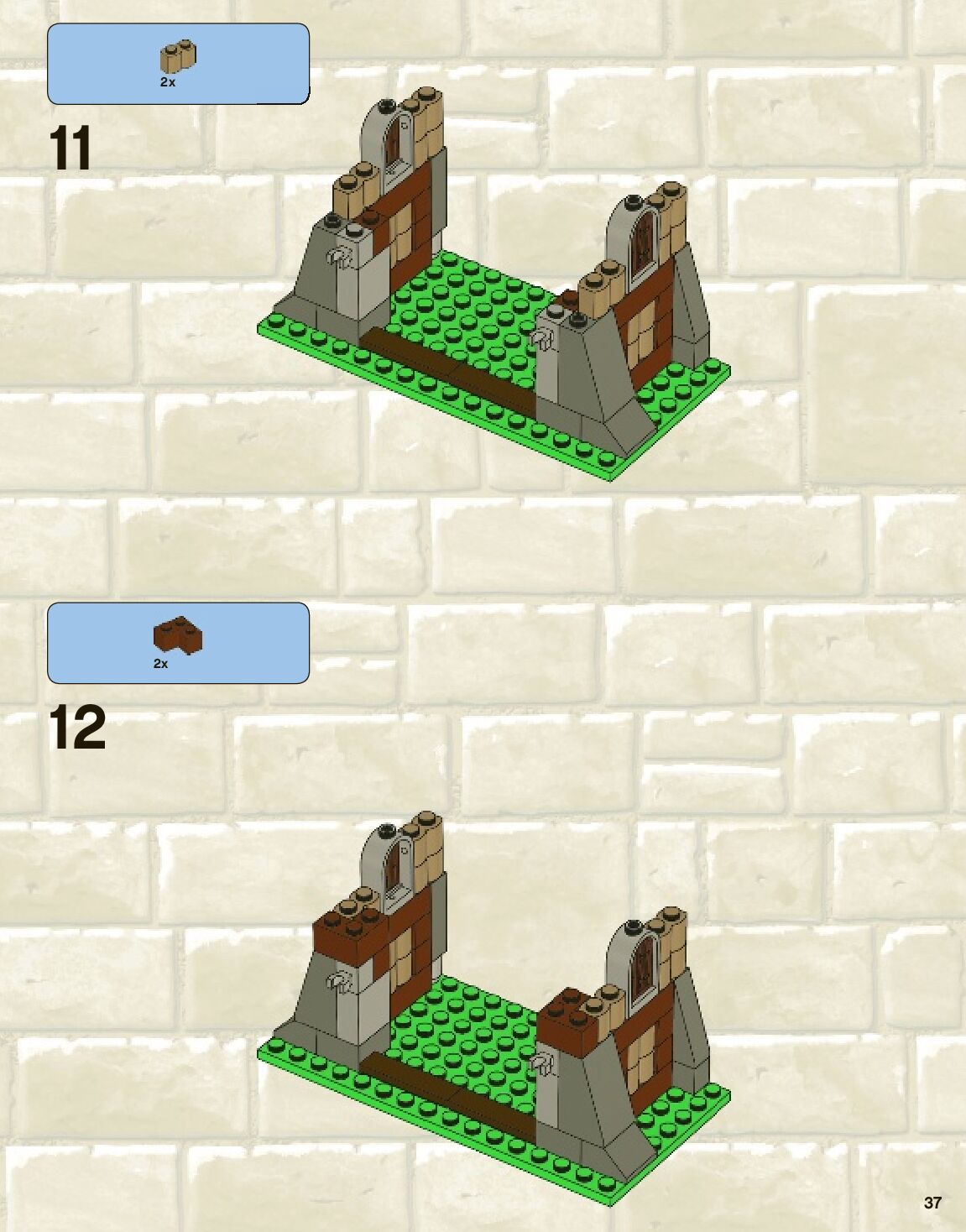 2x

11

2x

12

37