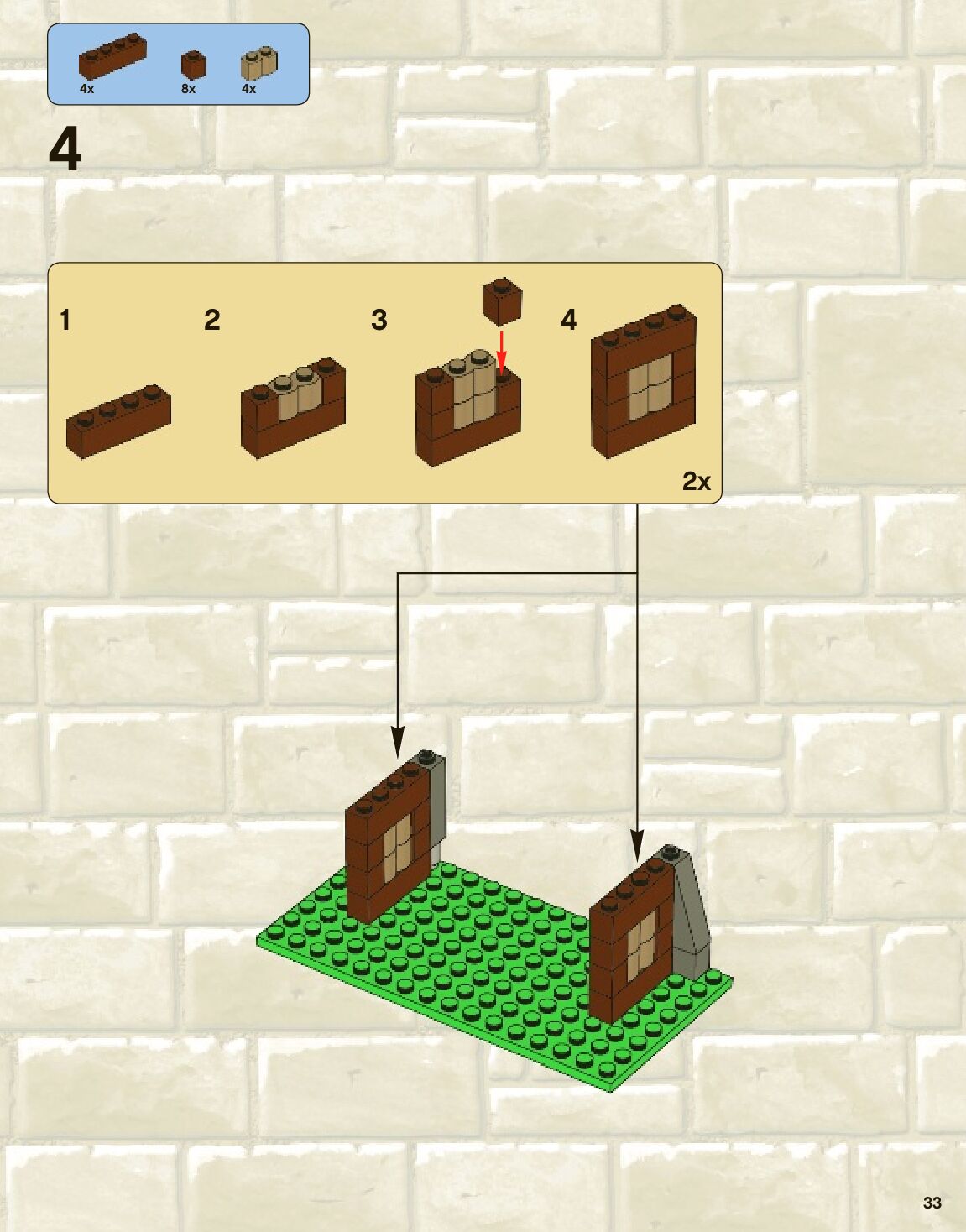 4x 8x 4x

4

1 2 3 4

2x

33