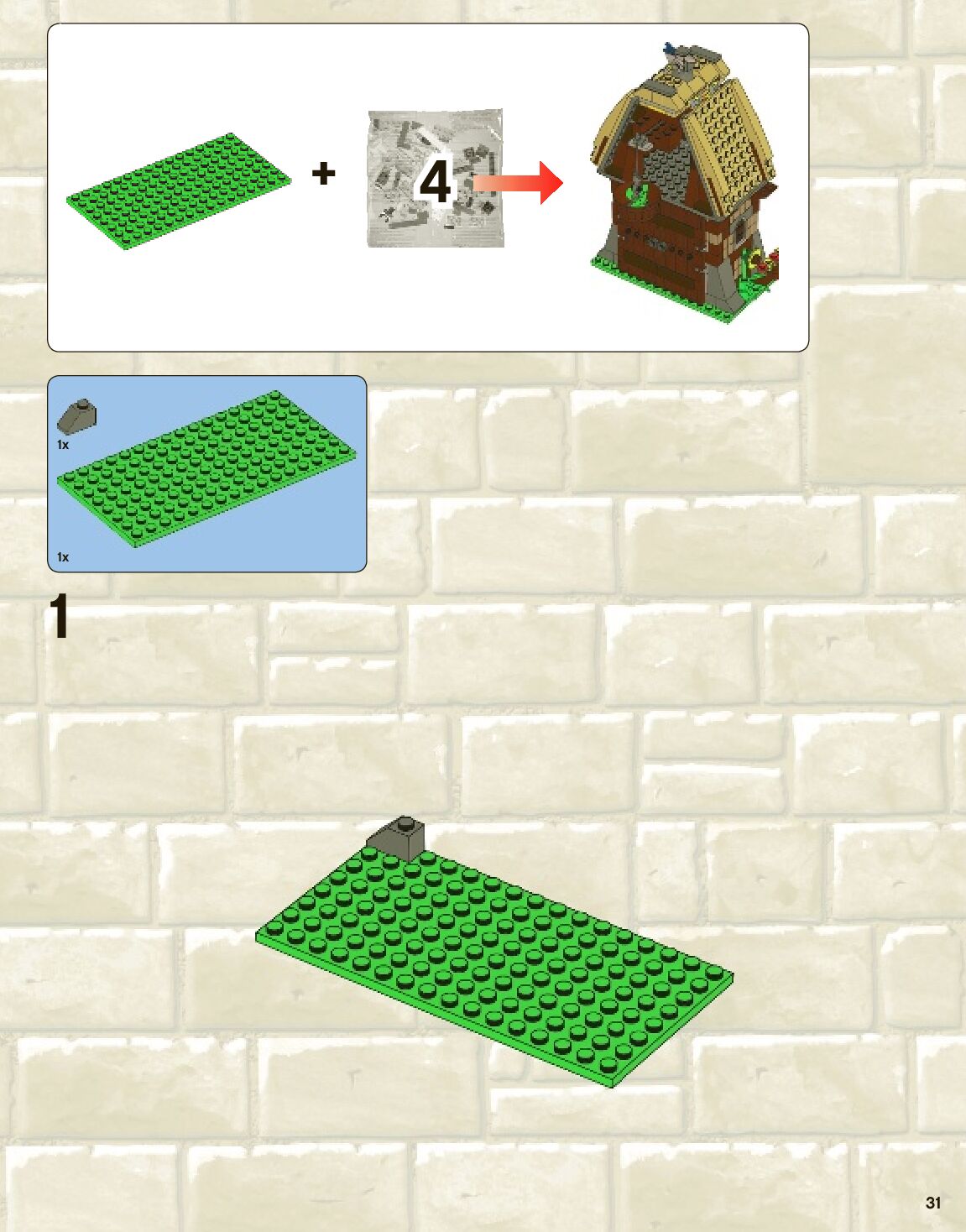 +

4

1x

1x

1

31