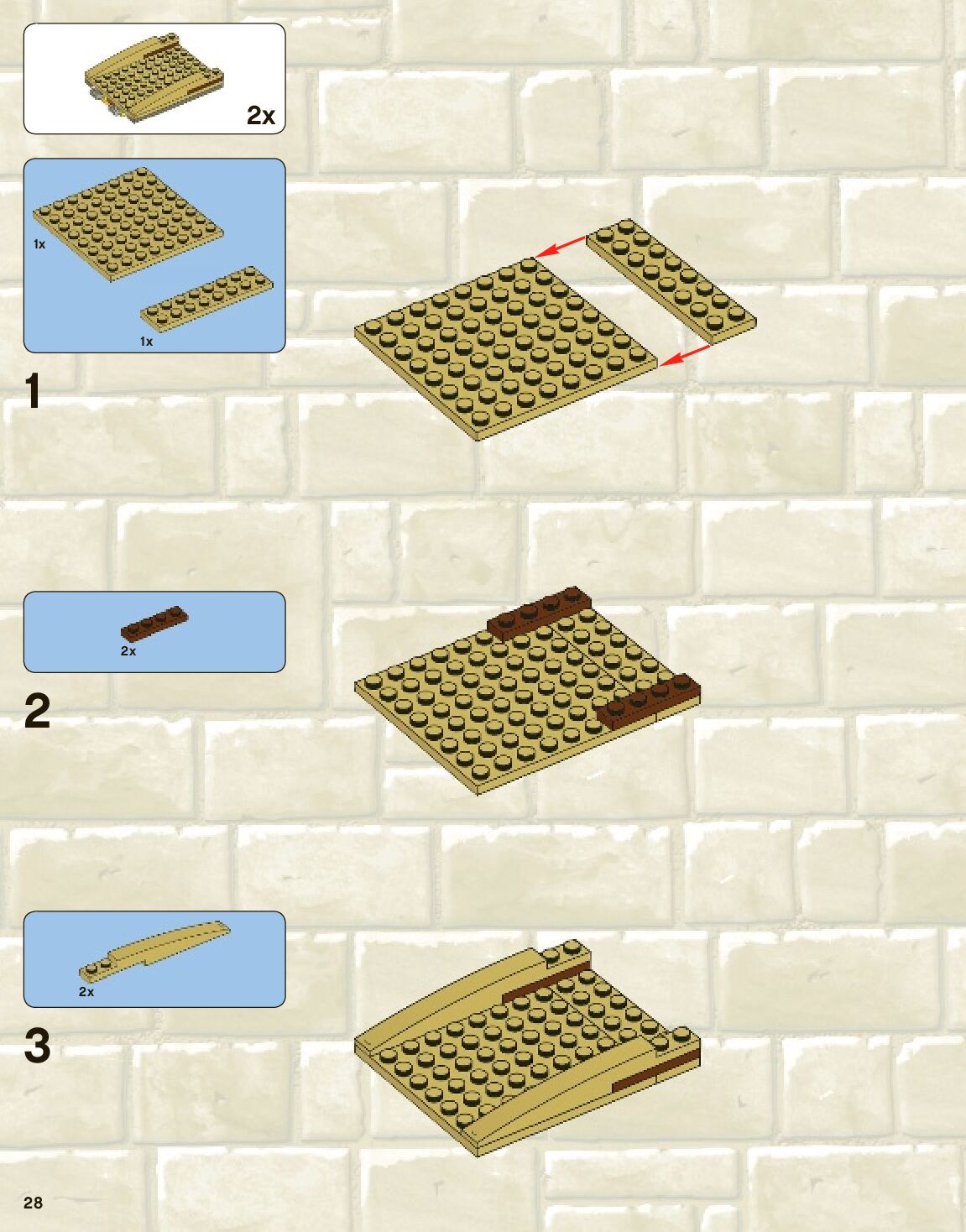 2x

1x

1x

1

2x

2

2x

3

28