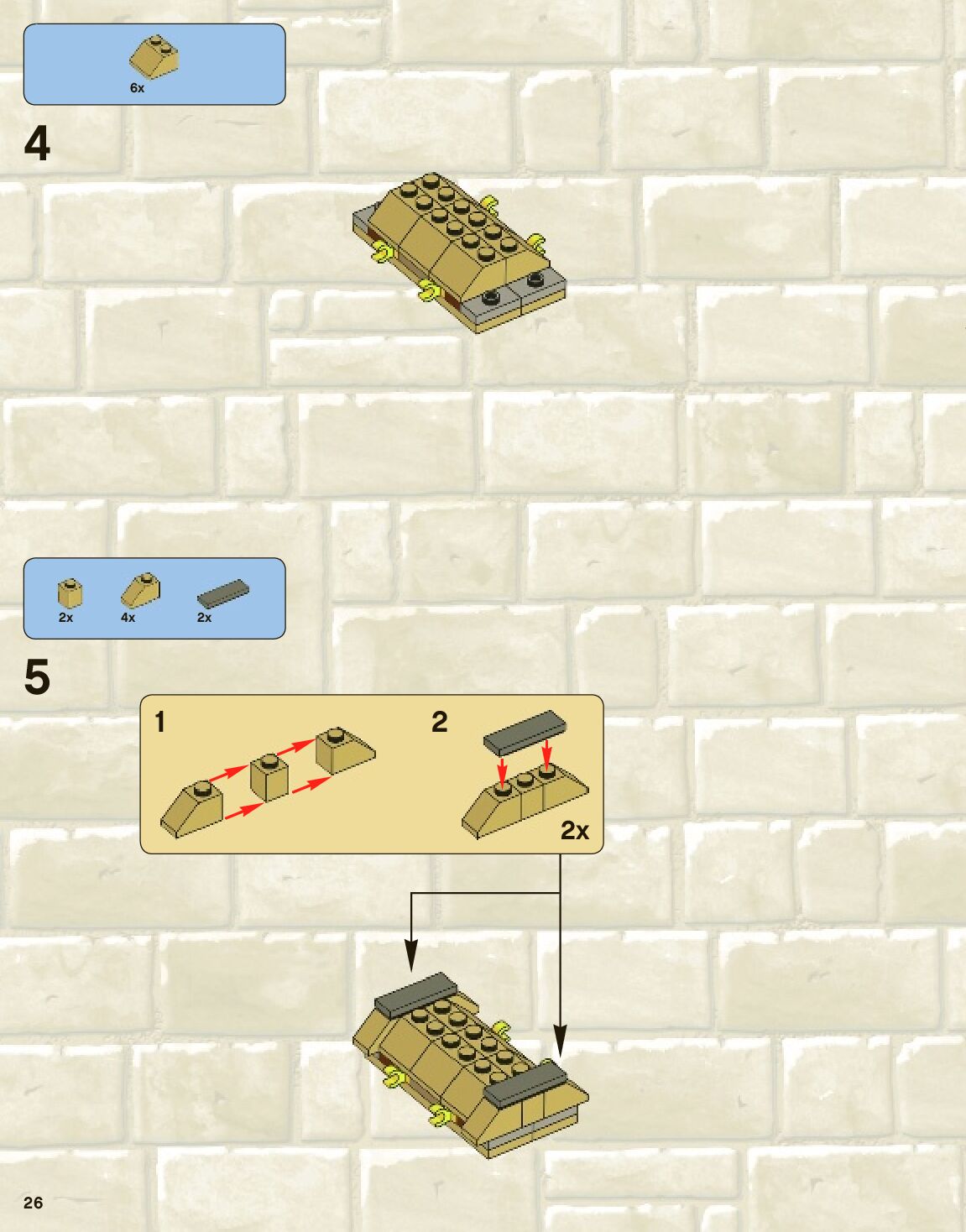 6x

4

2x
4x
2x

5

1

2

2x

26